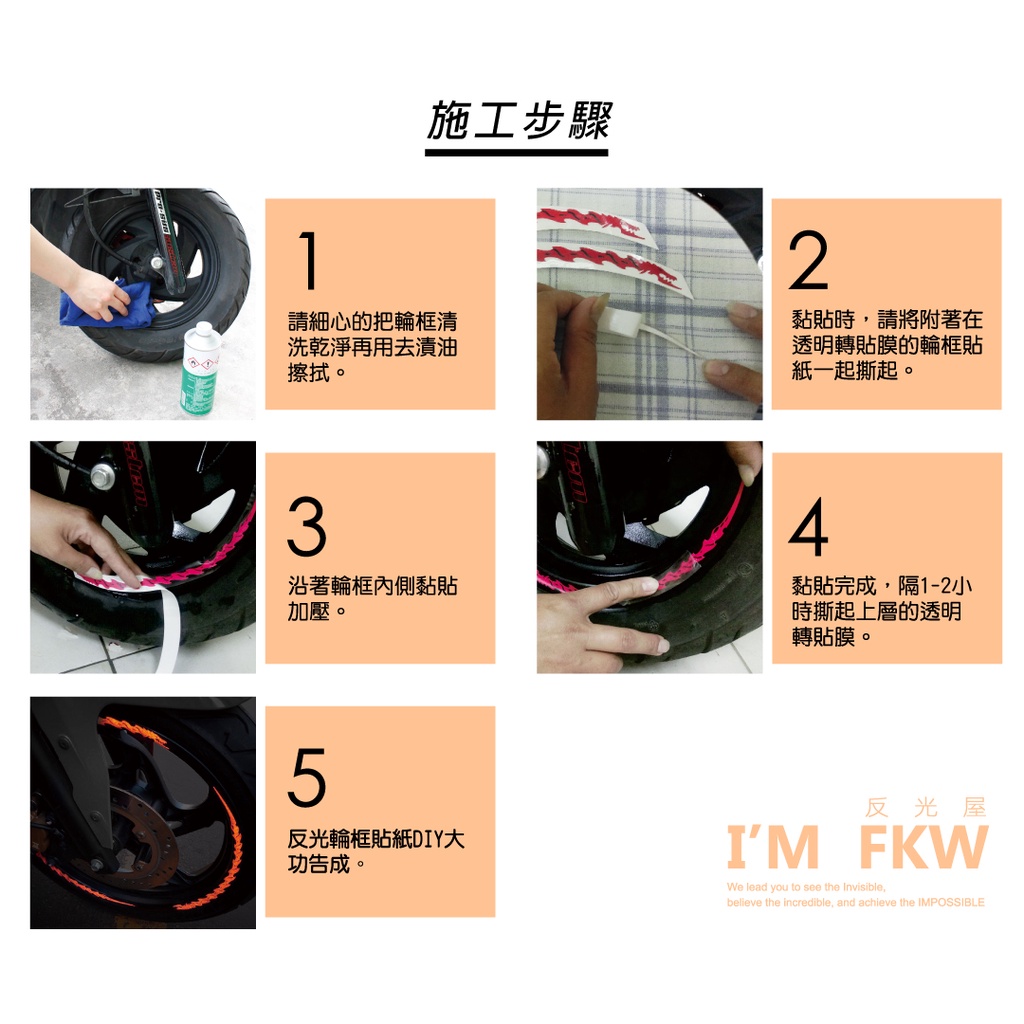 施工步驟

1
請細心的把輪框清洗乾淨再用去漬油擦拭。

2
黏貼時，請將附著在透明轉貼膜的輪框貼紙一起撕起。

3
沿著輪框內側黏貼加壓。

4
黏貼完成，隔1-2小時撕起上層的透明轉貼膜。

5
反光輪框貼紙DIY大功告成。

反光屋
I'M FKW
We lead you to see the Invisible,
believe the incredible, and achieve the IMPOSSIBLE