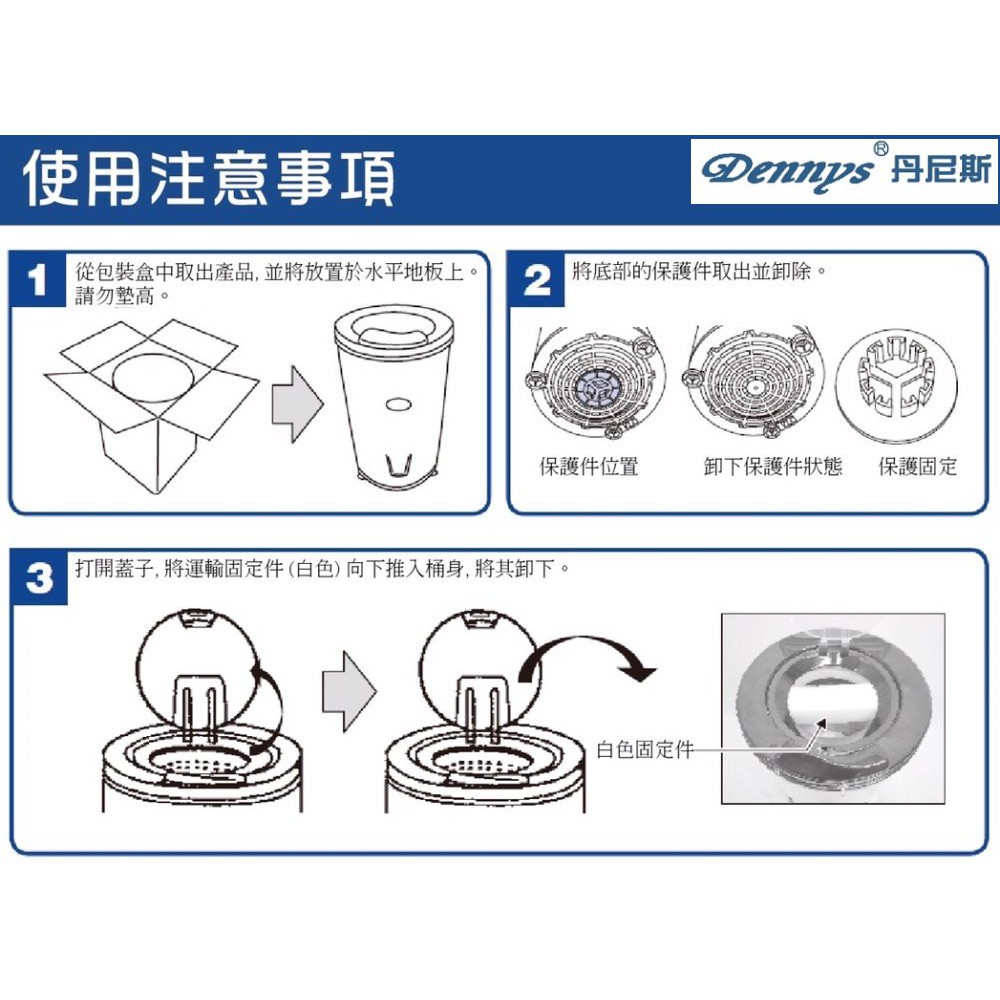 使用注意事項

Dennys® 丹尼斯

1 從包裝盒中取出產品, 並將放置於水平地板上。請勿墊高。

2 將底部的保護件取出並卸除。

保護件位置

卸下保護件狀態

保護固定

3 打開蓋子, 將運輸固定件 (白色) 向下推入桶身, 將其卸下。

白色固定件