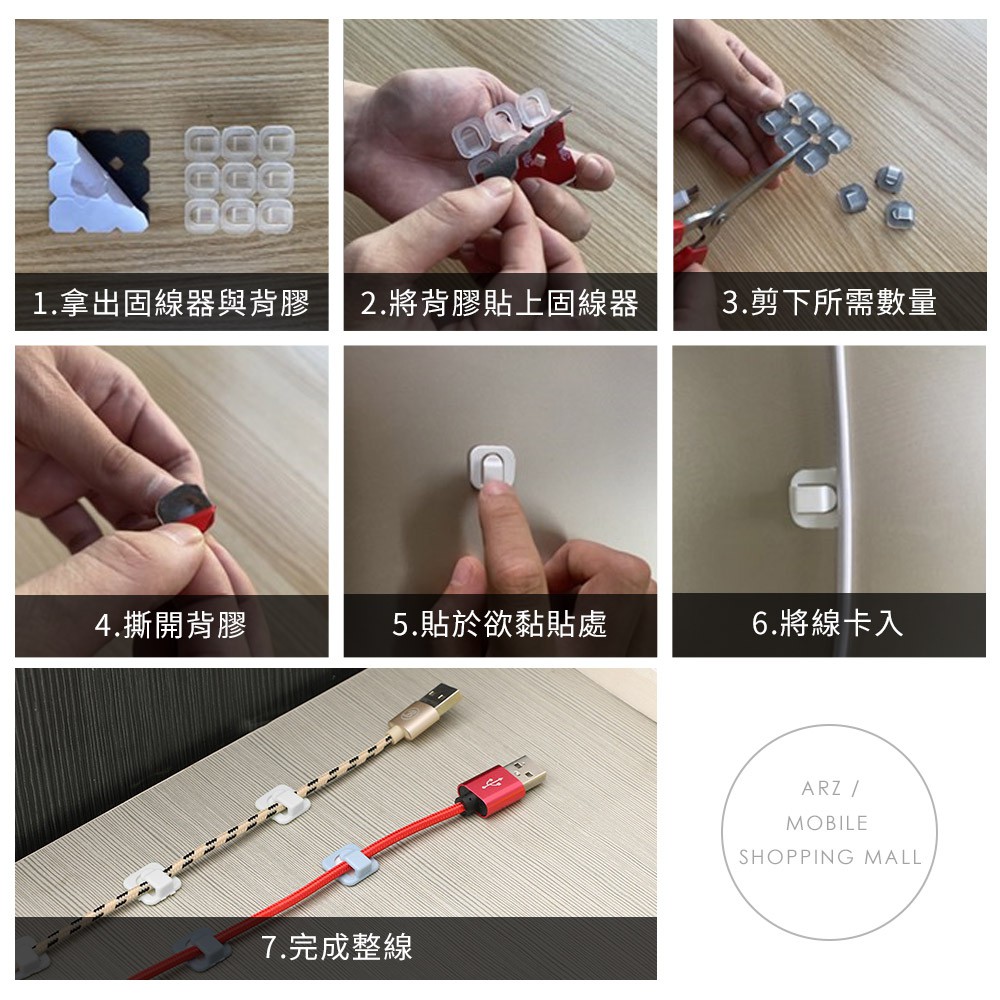 1.拿出固線器與背膠

2.將背膠貼上固線器

3.剪下所需數量

4.撕開背膠

5.貼於欲黏貼處

6.將線卡入

7.完成整線

ARZ /
MOBILE
SHOPPING MALL