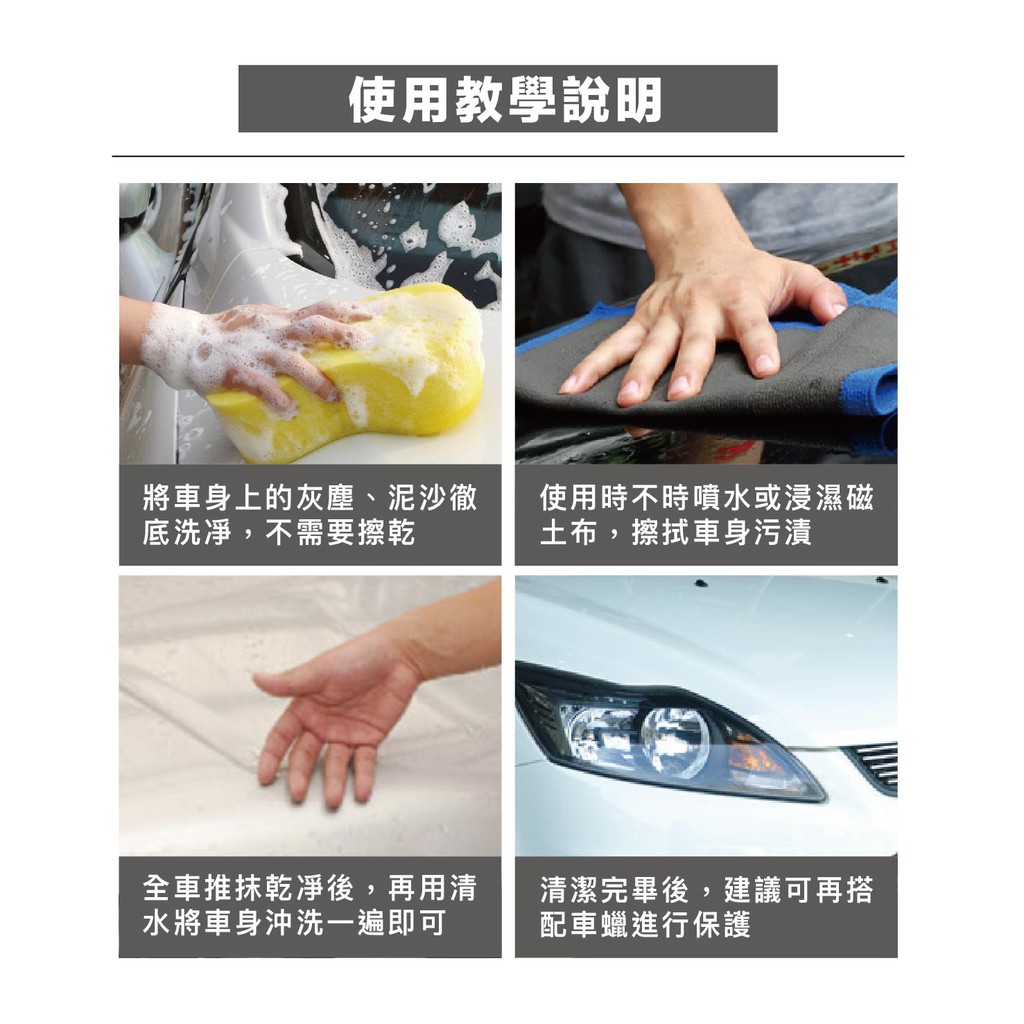 使用教學說明

將車身上的灰塵、泥沙徹底洗淨，不需要擦乾

使用時不時噴水或浸濕磁土布，擦拭車身污漬

全車推抹乾淨後，再用清水將車身沖洗一遍即可

清潔完畢後，建議可再搭配車蠟進行保護