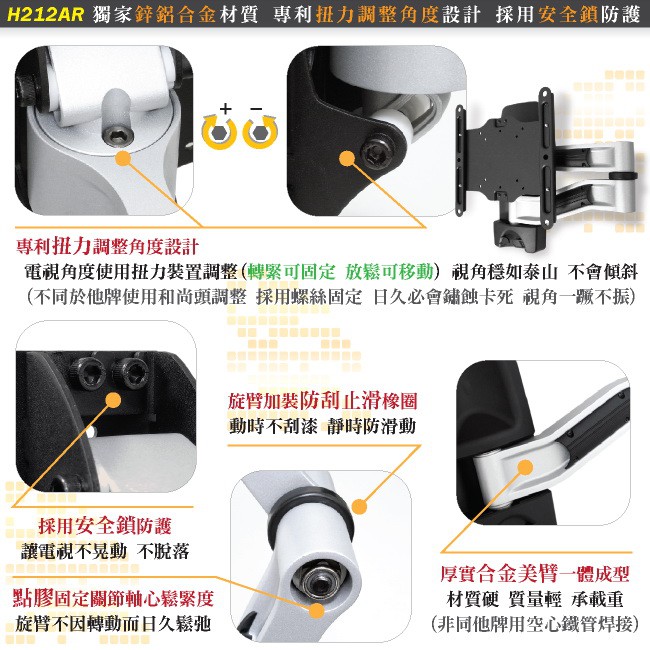 H212AR 獨家鋅鋁合金材質 專利扭力調整角度設計 採用安全鎖防護

+ −

專利扭力調整角度設計
電視角度使用扭力裝置調整(轉緊可固定 放鬆可移動) 視角穩如泰山 不會傾斜
(不同於他牌使用和尚頭調整 採用螺絲固定 日久必會鏽蝕卡死 視角一蹶不振)

旋臂加裝防刮止滑橡圈
動時不刮漆 靜時防滑動

採用安全鎖防護
讓電視不晃動 不脫落

點膠固定關節軸心鬆緊度
旋臂不因轉動而日久鬆弛

厚實合金美臂一體成型
材質硬 質量輕 承載重
(非同他牌用空心鐵管焊接)