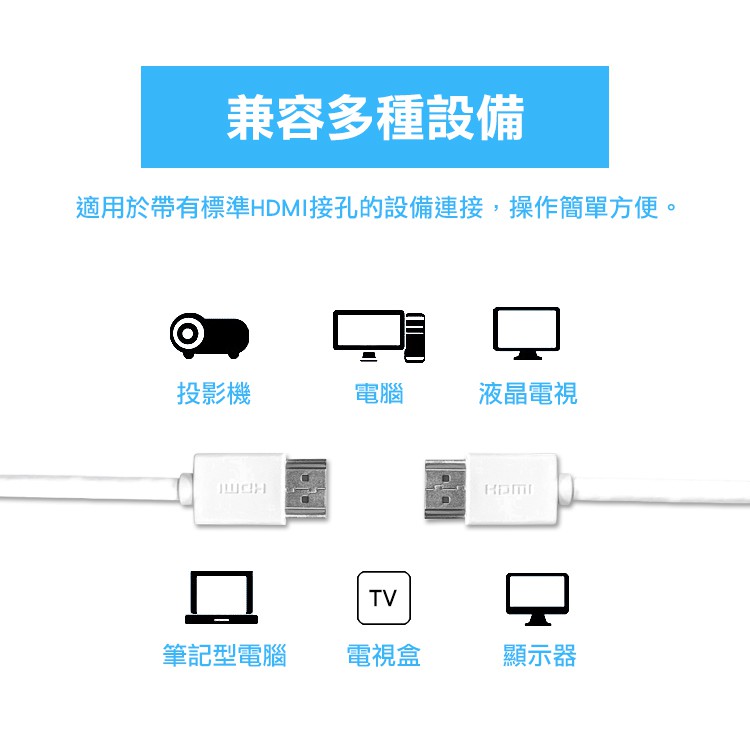 兼容多種設備

適用於帶有標準HDMI接孔的設備連接，操作簡單方便。

投影機

電腦

液晶電視

HDMI

HDMI

TV

筆記型電腦

電視盒

顯示器