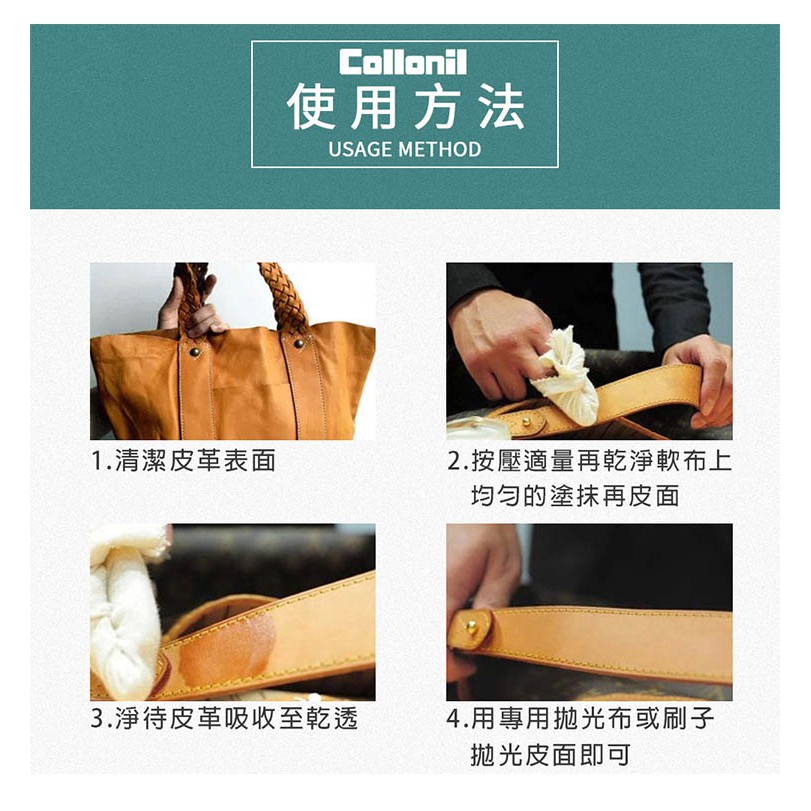 Collonil
使用方法
USAGE METHOD

1.清潔皮革表面

2.按壓適量再乾淨軟布上均勻的塗抹再皮面

3.淨待皮革吸收至乾透

4.用專用拋光布或刷子拋光皮面即可