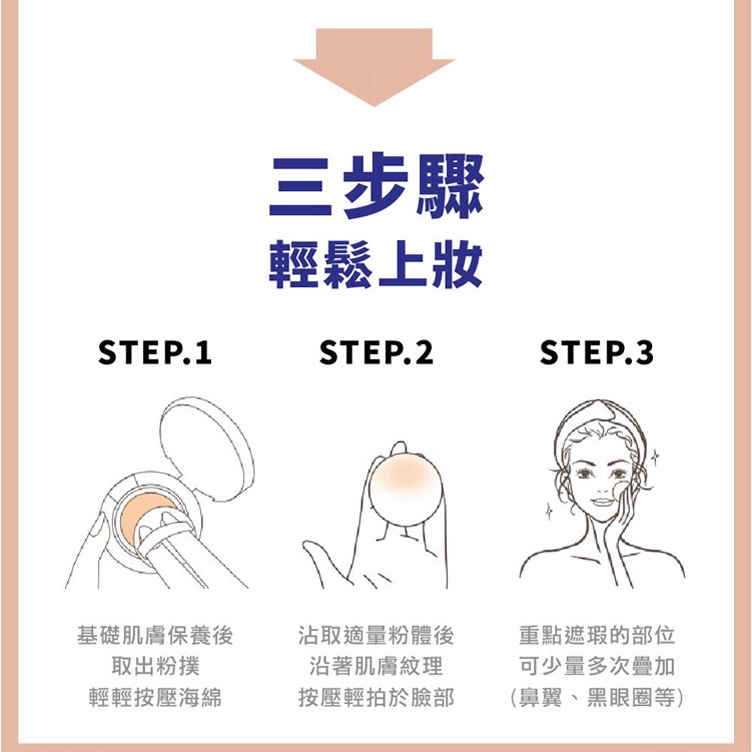 三步驟
輕鬆上妝

STEP.1

基礎肌膚保養後
取出粉撲
輕輕按壓海綿

STEP.2

沾取適量粉體後
沿著肌膚紋理
按壓輕拍於臉部

STEP.3

重點遮瑕的部位
可少量多次疊加
(鼻翼、黑眼圈等)