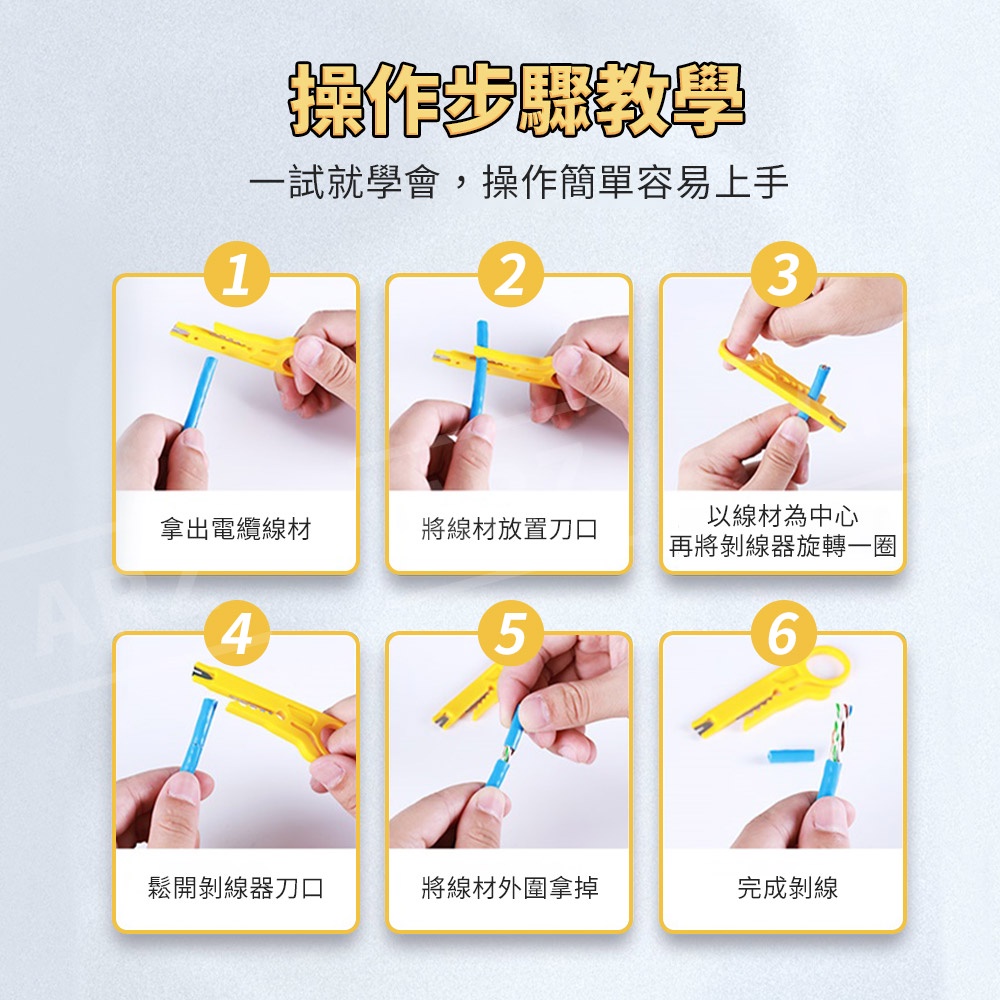 操作步驟教學

一試就學會，操作簡單容易上手

1
拿出電纜線材

2
將線材放置刀口

3
以線材為中心
再將剝線器旋轉一圈

4
鬆開剝線器刀口

5
將線材外圍拿掉

6
完成剝線