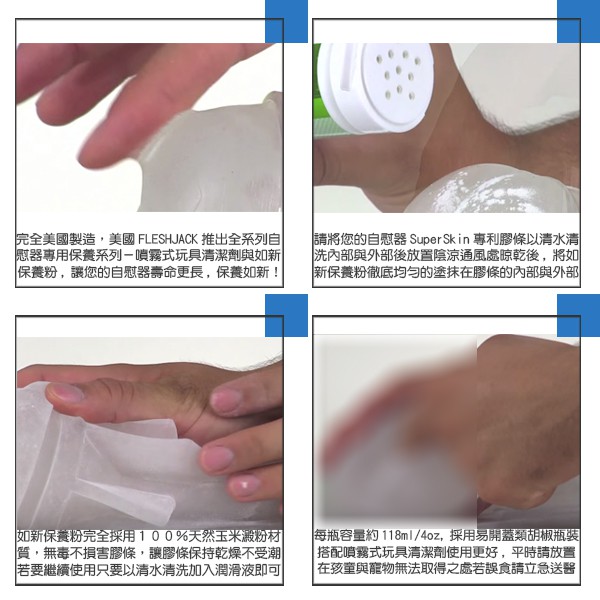 完全美國製造，美國 FLESHJACK 推出全系列自慰器專用保養系列－噴霧式玩具清潔劑與如新保養粉，讓您的自慰器壽命更長，保養如新！

請將您的自慰器 SuperSkin 專利膠條以清水清洗內部與外部後放置陰涼通風處晾乾後，將如新保養粉徹底均勻的塗抹在膠條的內部與外部

如新保養粉完全採用１００%天然玉米澱粉材質，無毒不損害膠條，讓膠條保持乾燥不受潮若要繼續使用只要以清水清洗加入潤滑液即可

每瓶容量約 118ml/4oz，採用易開蓋類胡椒瓶裝搭配噴霧式玩具清潔劑使用更好，平時請放置在孩童與寵物無法取得之處若誤食請立急送醫