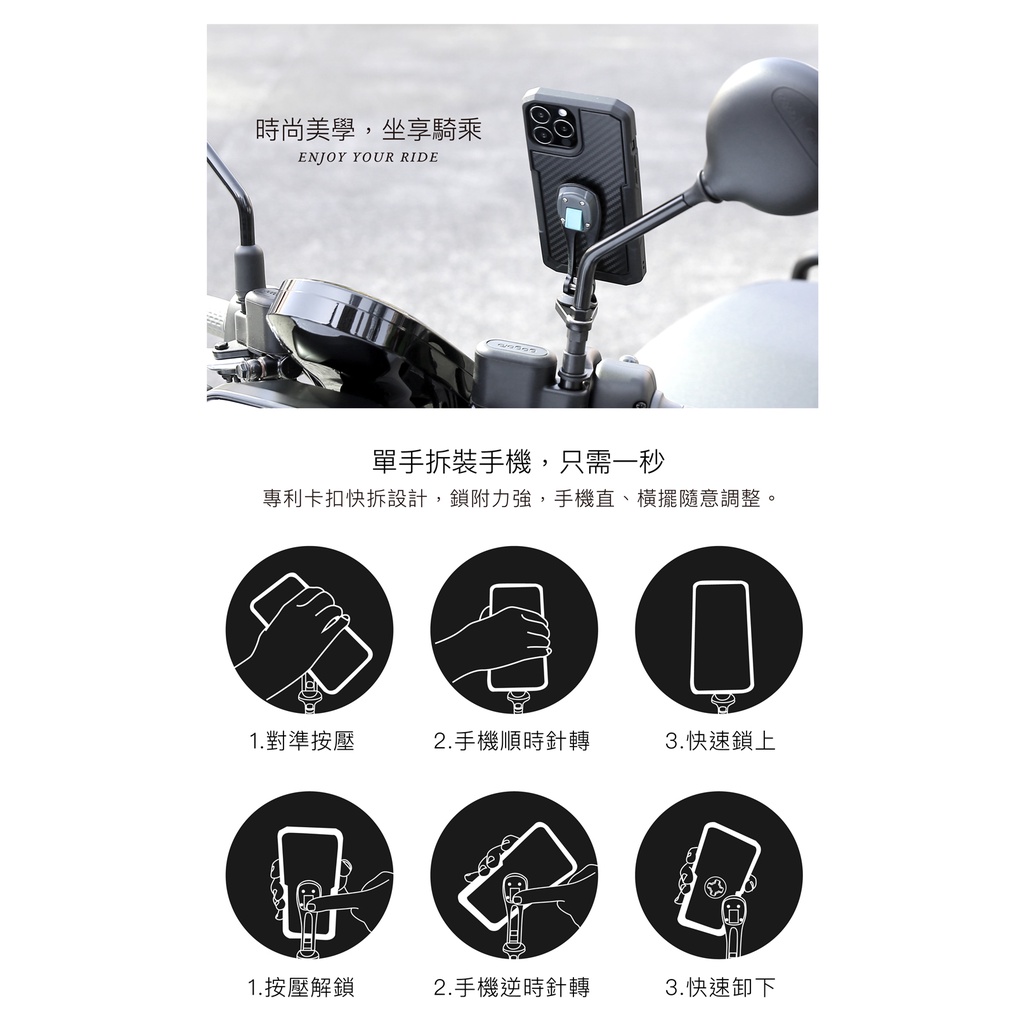 時尚美學，坐享騎乘
ENJOY YOUR RIDE

單手拆裝手機，只需一秒
專利卡扣快拆設計，鎖附力強，手機直、橫擺隨意調整。

1.對準按壓
2.手機順時針轉
3.快速鎖上

1.按壓解鎖
2.手機逆時針轉
3.快速卸下