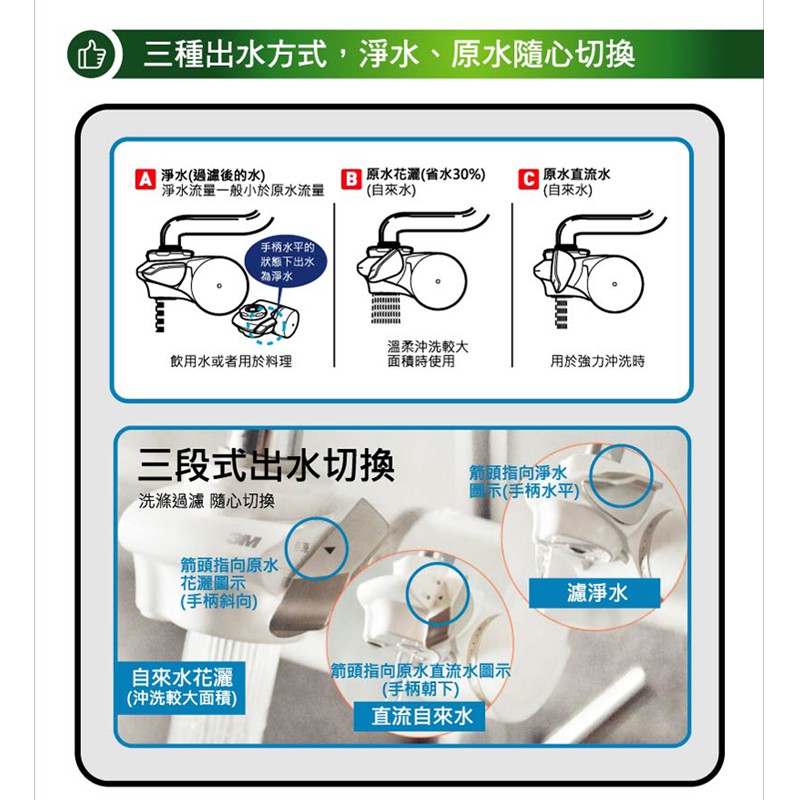 三種出水方式，淨水、原水隨心切換

A 淨水(過濾後的水)
淨水流量一般小於原水流量

手柄水平的狀態下出水為淨水

飲用水或者用於料理

B 原水花灑(省水30%)
(自來水)

溫柔沖洗較大面積時使用

C 原水直流水
(自來水)

用於強力沖洗時

三段式出水切換
洗滌過濾 隨心切換

3M

箭頭指向原水花灑圖示
(手柄斜向)

自來水花灑
(沖洗較大面積)

箭頭指向淨水圖示(手柄水平)

濾淨水

箭頭指向原水直流水圖示
(手柄朝下)

直流自來水