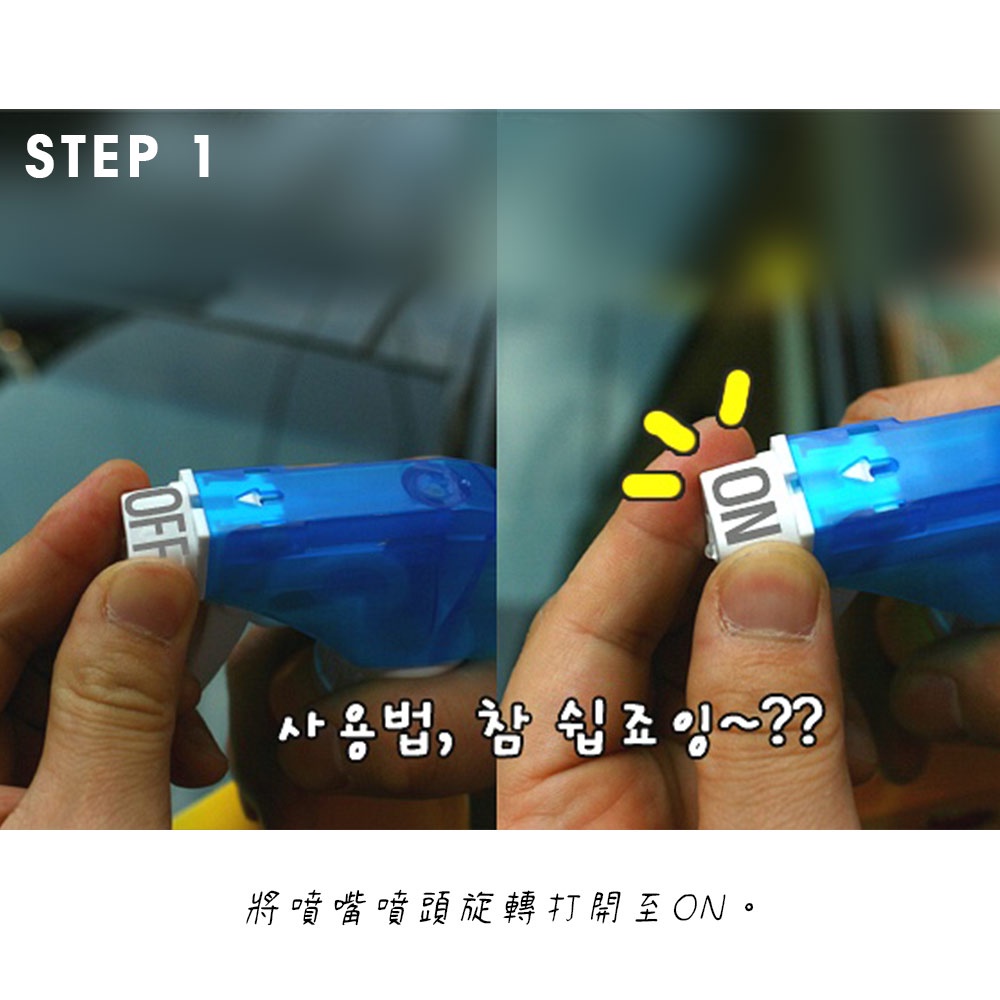 STEP 1

OFF

ON

사용법, 참 쉽죠잉~??

將噴嘴噴頭旋轉打開至ON。