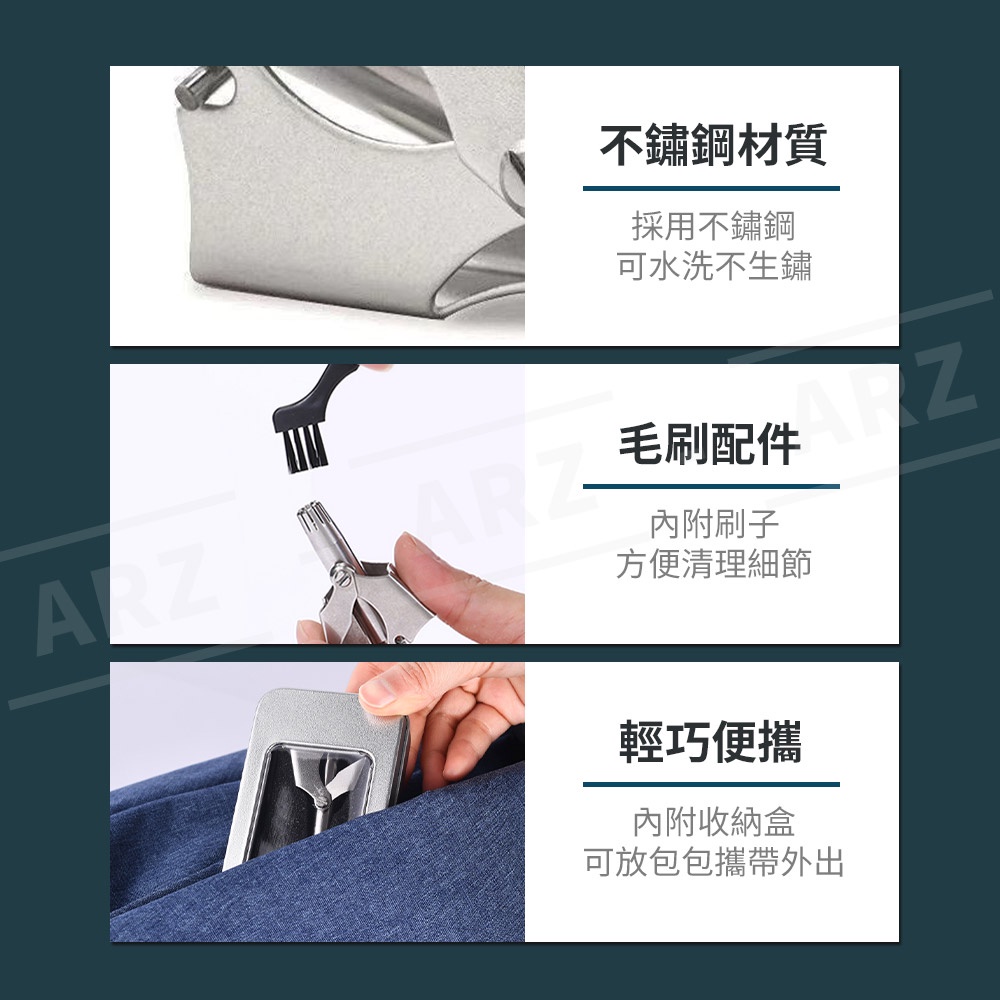 不鏽鋼材質

採用不鏽鋼
可水洗不生鏽

毛刷配件

內附刷子
方便清理細節

輕巧便攜

內附收納盒
可放包包攜帶外出

ARZ

ARZ

ARZ