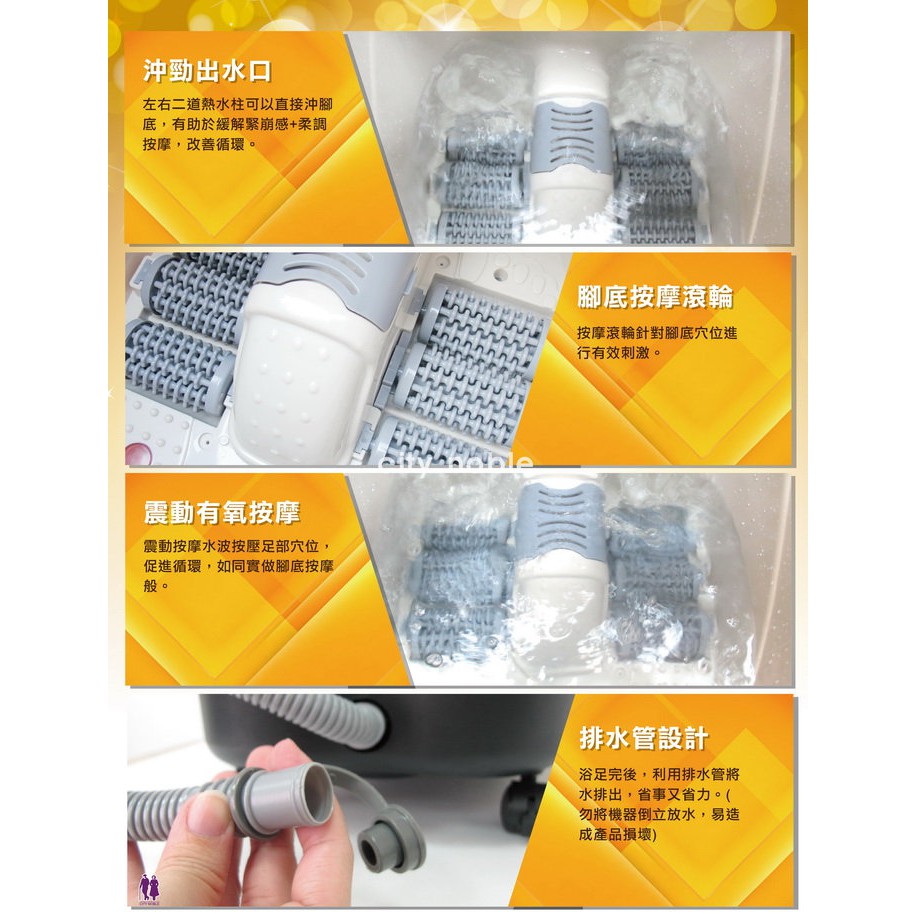 沖勁出水口

左右二道熱水柱可以直接沖腳底，有助於緩解緊崩感+柔調按摩，改善循環。

腳底按摩滾輪

按摩滾輪針對腳底穴位進行有效刺激。

city noble

震動有氧按摩

震動按摩水波按壓足部穴位，促進循環，如同實做腳底按摩般。

排水管設計

浴足完後，利用排水管將水排出，省事又省力。(勿將機器倒立放水，易造成產品損壞)

CITY NOBLE