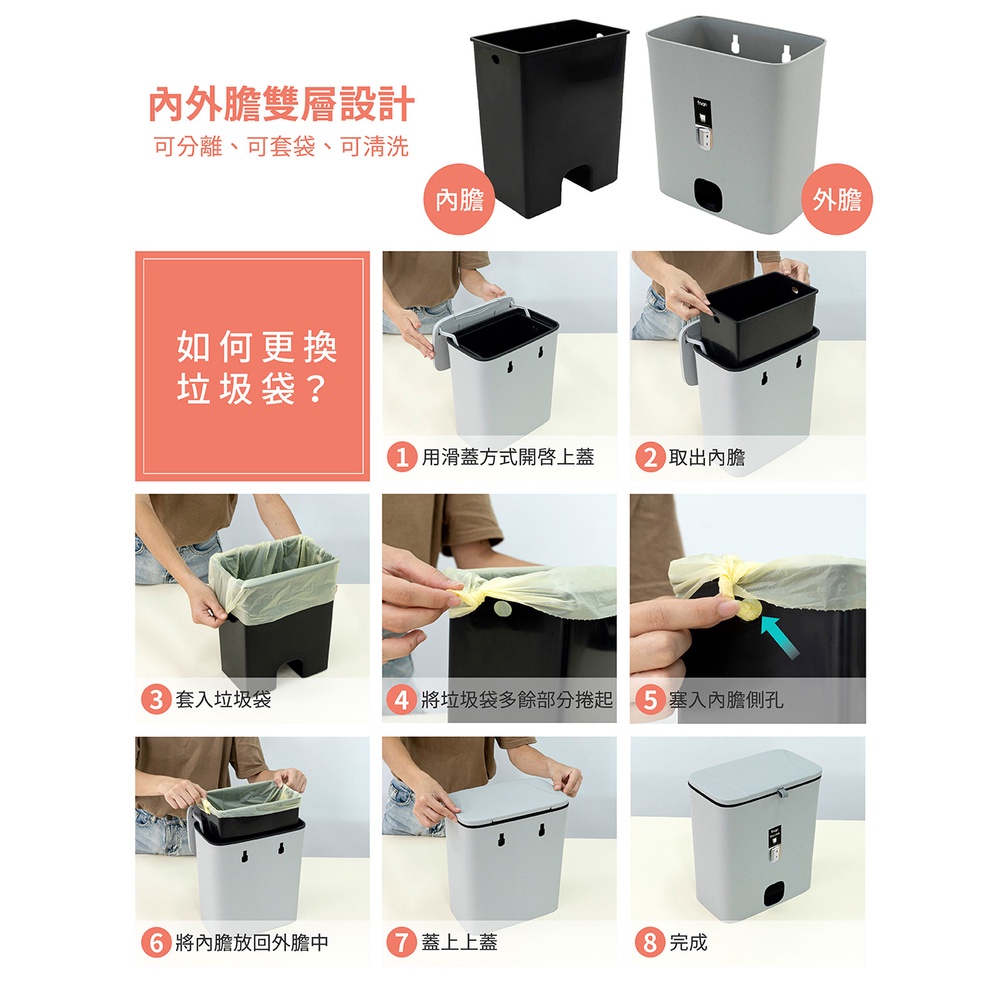 內外膽雙層設計
可分離、可套袋、可清洗

內膽

外膽

如何更換垃圾袋？

1 用滑蓋方式開啓上蓋

2 取出內膽

3 套入垃圾袋

4 將垃圾袋多餘部分捲起

5 塞入內膽側孔

6 將內膽放回外膽中

7 蓋上上蓋

8 完成