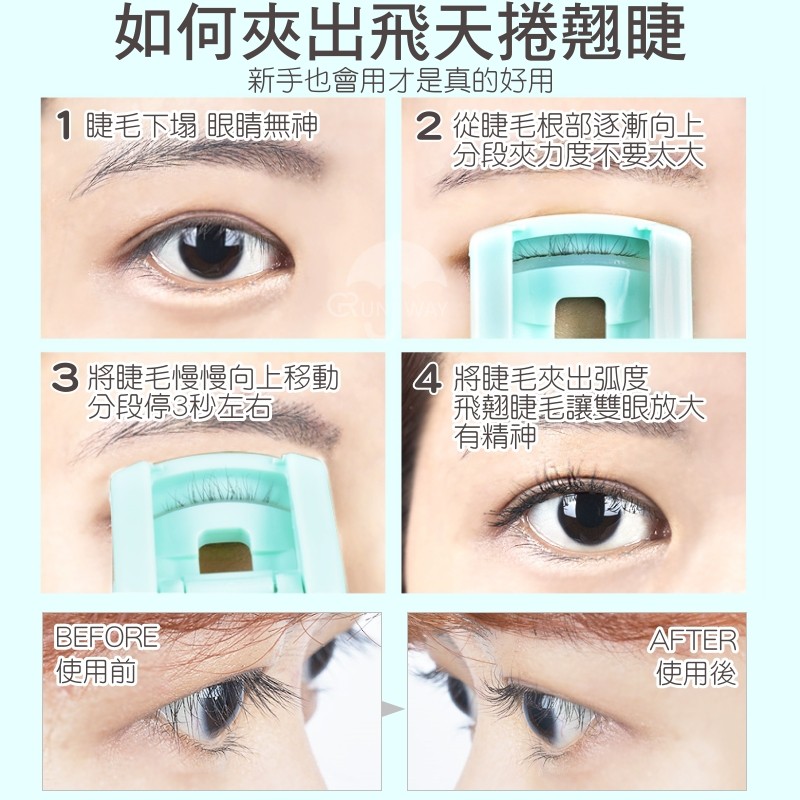 如何夾出飛天捲翹睫
新手也會用才是真的好用

1 睫毛下塌 眼睛無神

2 從睫毛根部逐漸向上分段夾力度不要太大

RUNWAY

3 將睫毛慢慢向上移動分段停3秒左右

4 將睫毛夾出弧度飛翹睫毛讓雙眼放大有精神

BEFORE
使用前

AFTER
使用後