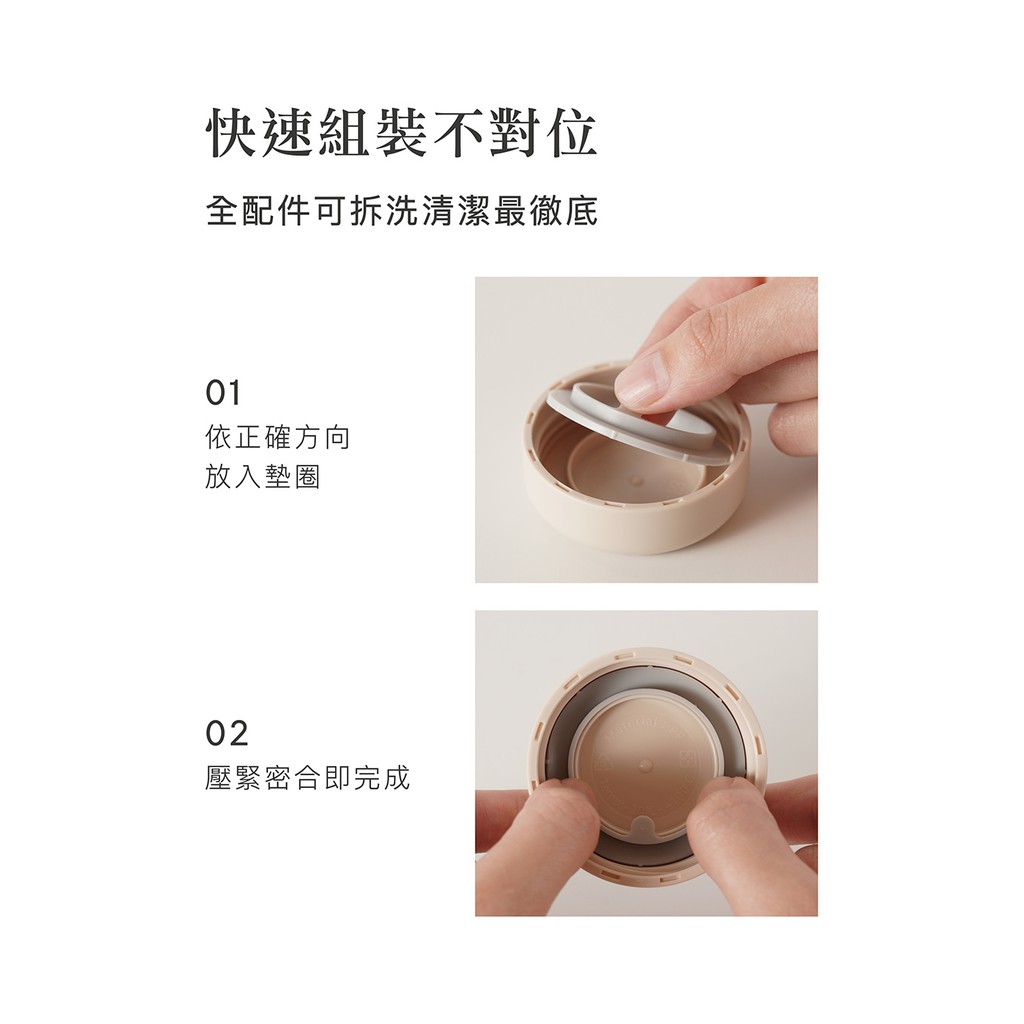 快速組裝不對位

全配件可拆洗清潔最徹底

01
依正確方向
放入墊圈

02
壓緊密合即完成