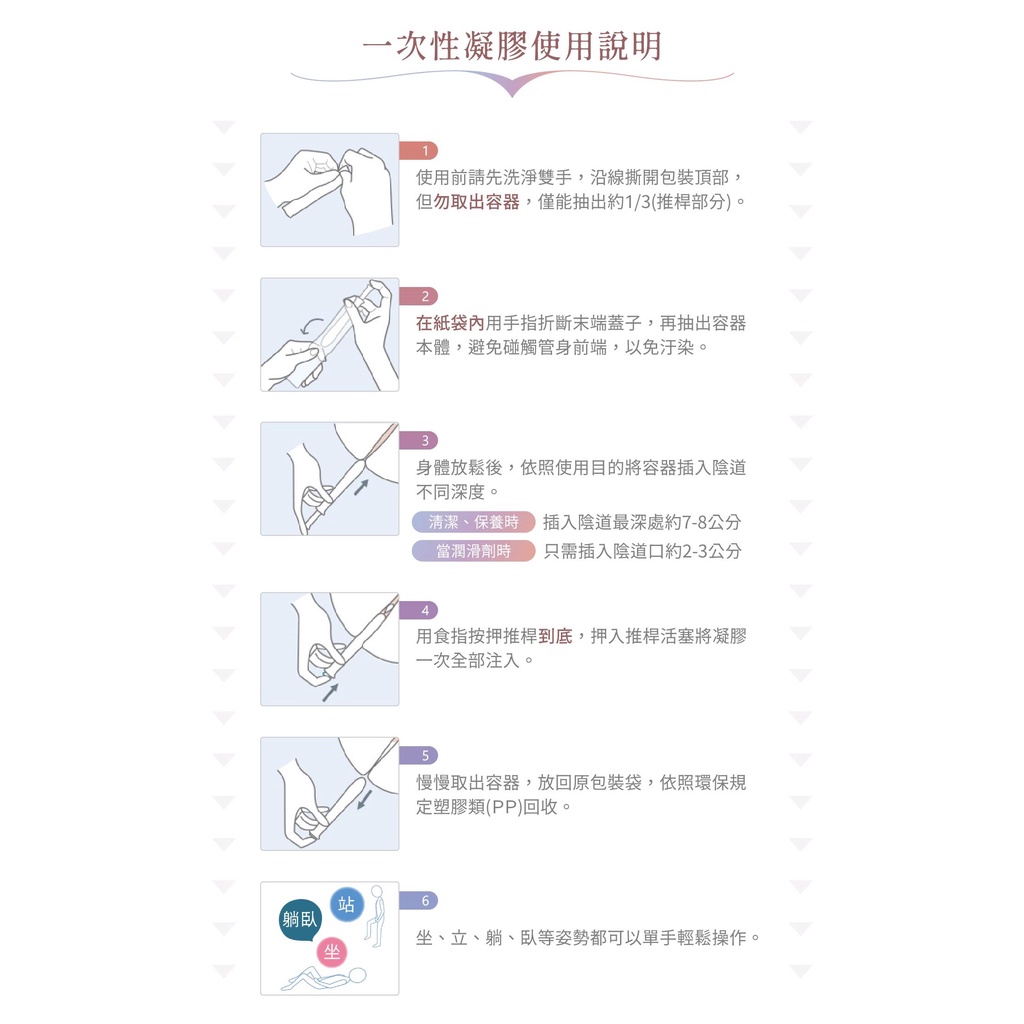 一次性凝膠使用說明

1
使用前請先洗淨雙手，沿線撕開包裝頂部，但勿取出容器，僅能抽出約1/3(推桿部分)。

2
在紙袋內用手指折斷末端蓋子，再抽出容器本體，避免碰觸管身前端，以免汙染。

3
身體放鬆後，依照使用目的將容器插入陰道不同深度。
清潔、保養時 插入陰道最深處約7-8公分
當潤滑劑時 只需插入陰道口約2-3公分

4
用食指按押推桿到底，押入推桿活塞將凝膠一次全部注入。

5
慢慢取出容器，放回原包裝袋，依照環保規定塑膠類(PP)回收。

躺臥
站
坐
6
坐、立、躺、臥等姿勢都可以單手輕鬆操作。