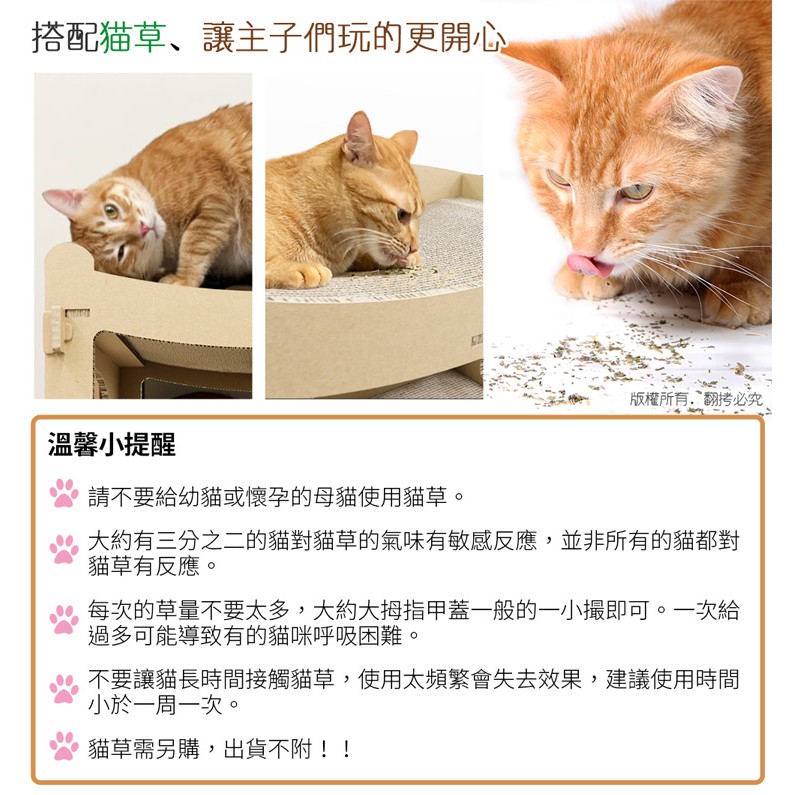 搭配貓草、讓主子們玩的更開心

版權所有．翻拷必究

溫馨小提醒

請不要給幼貓或懷孕的母貓使用貓草。

大約有三分之二的貓對貓草的氣味有敏感反應，並非所有的貓都對貓草有反應。

每次的草量不要太多，大約大拇指甲蓋一般的一小撮即可。一次給過多可能導致有的貓咪呼吸困難。

不要讓貓長時間接觸貓草，使用太頻繁會失去效果，建議使用時間小於一周一次。

貓草需另購，出貨不附！！