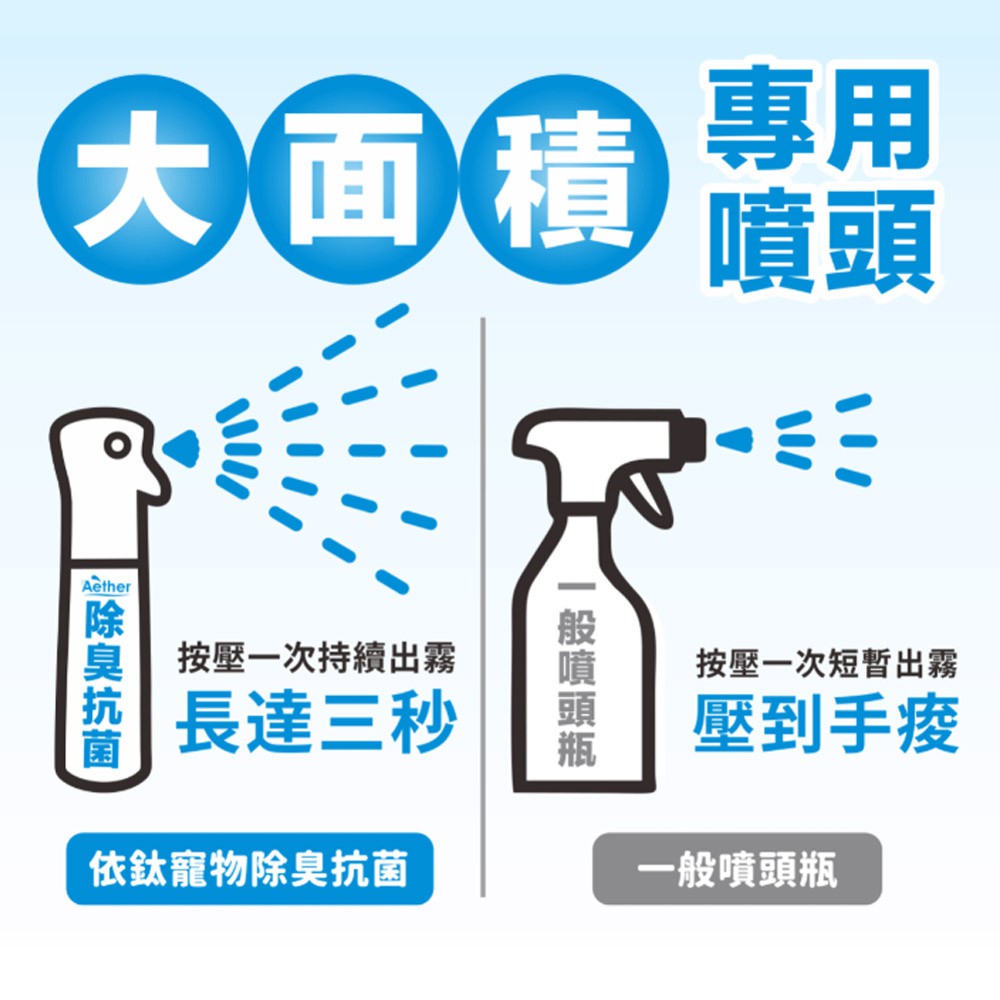 大面積 專用噴頭

Aether
除臭抗菌

按壓一次持續出霧
長達三秒

依鈦寵物除臭抗菌

一般噴頭瓶

按壓一次短暫出霧
壓到手痠

一般噴頭瓶