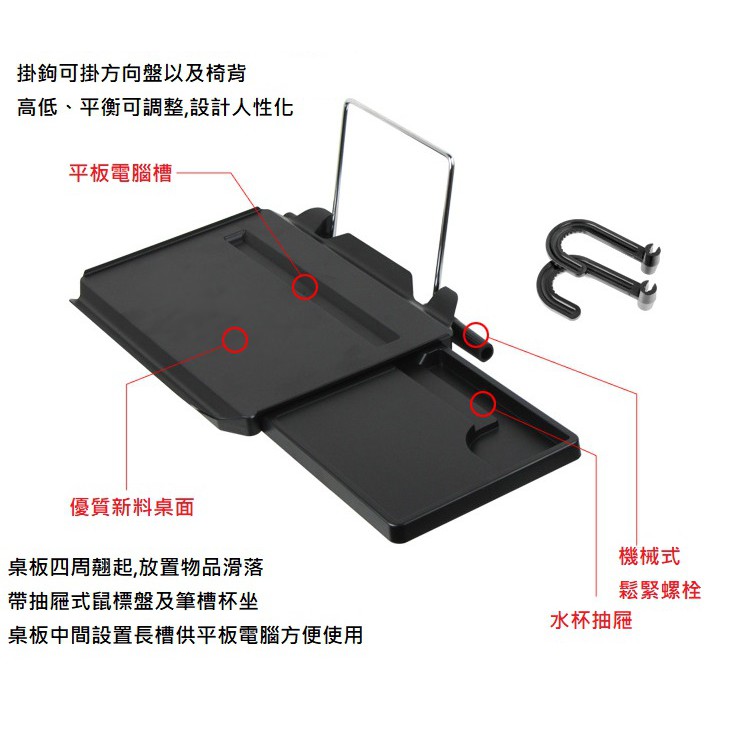 掛鉤可掛方向盤以及椅背
高低、平衡可調整,設計人性化

平板電腦槽

優質新料桌面

桌板四周翹起,放置物品滑落
帶抽屜式鼠標盤及筆槽杯坐
桌板中間設置長槽供平板電腦方便使用

機械式
鬆緊螺栓

水杯抽屜