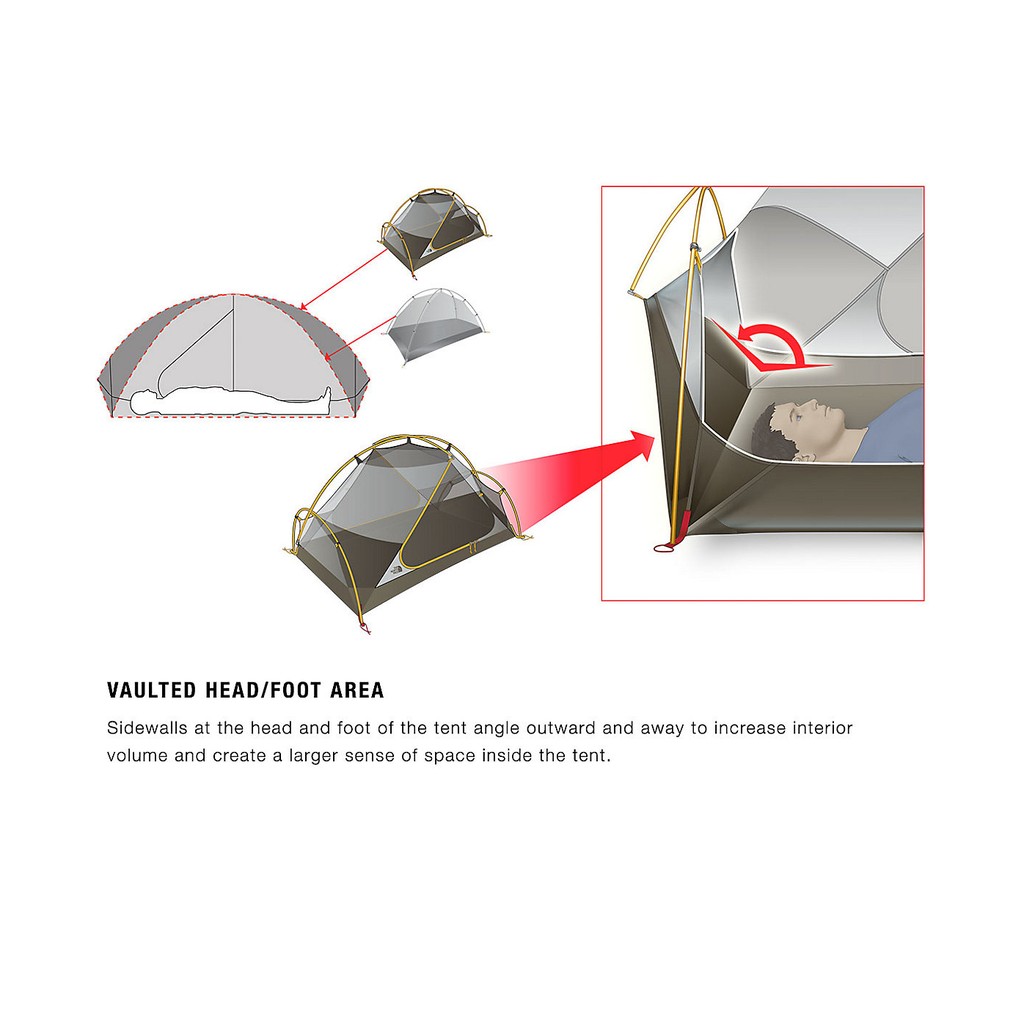 VAULTED HEAD/FOOT AREA

Sidewalls at the head and foot of the tent angle outward and away to increase interior volume and create a larger sense of space inside the tent.