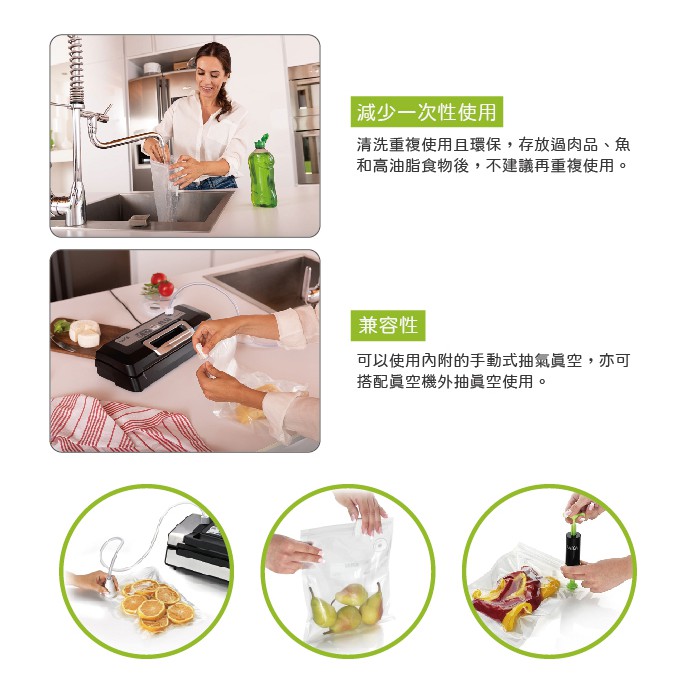 減少一次性使用

清洗重複使用且環保，存放過肉品、魚和高油脂食物後，不建議再重複使用。

兼容性

可以使用內附的手動式抽氣真空，亦可搭配真空機外抽真空使用。