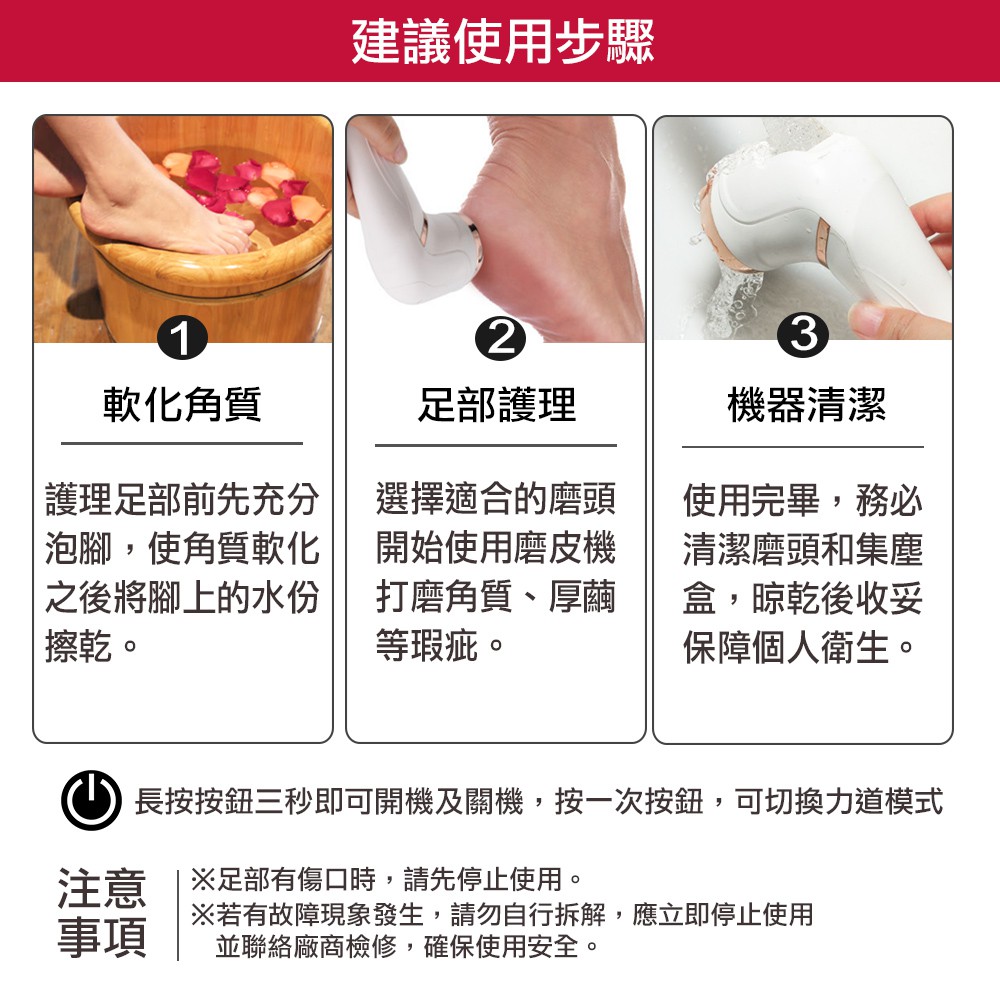 建議使用步驟

1
軟化角質
護理足部前先充分泡腳，使角質軟化之後將腳上的水份擦乾。

2
足部護理
選擇適合的磨頭開始使用磨皮機打磨角質、厚繭等瑕疵。

3
機器清潔
使用完畢，務必清潔磨頭和集塵盒，晾乾後收妥保障個人衛生。

長按按鈕三秒即可開機及關機，按一次按鈕，可切換力道模式

注意事項
※足部有傷口時，請先停止使用。
※若有故障現象發生，請勿自行拆解，應立即停止使用並聯絡廠商檢修，確保使用安全。