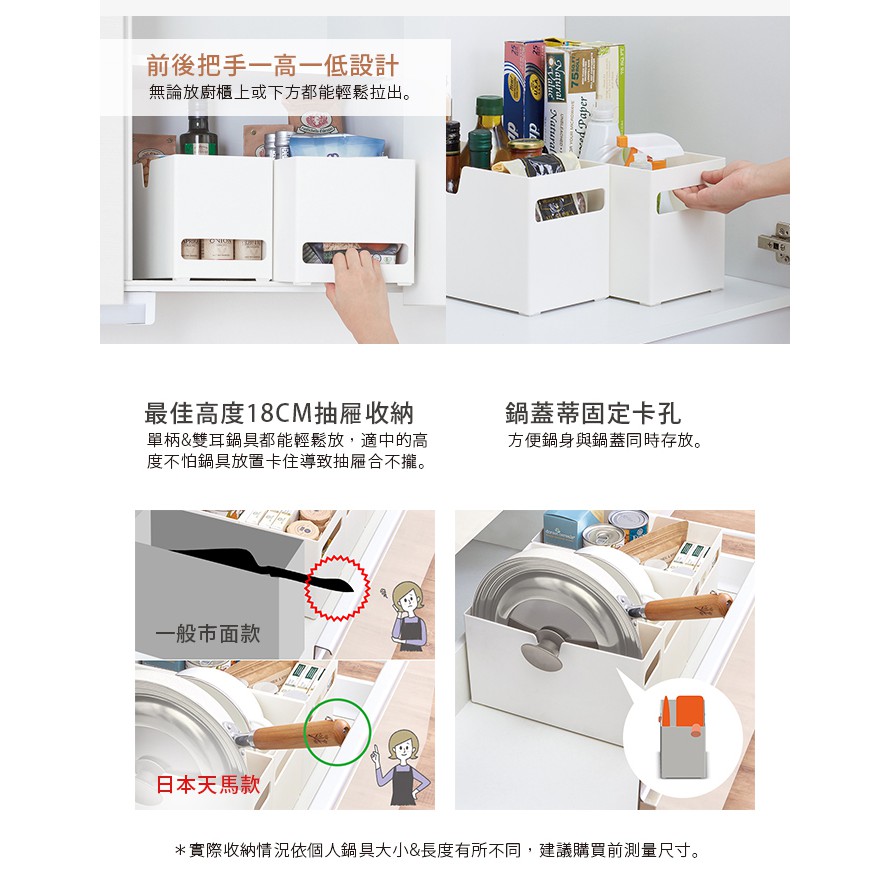 前後把手一高一低設計
無論放廚櫃上或下方都能輕鬆拉出。

最佳高度18CM抽屜收納
單柄&雙耳鍋具都能輕鬆放，適中的高度不怕鍋具放置卡住導致抽屜合不攏。

鍋蓋蒂固定卡孔
方便鍋身與鍋蓋同時存放。

一般市面款

日本天馬款

＊實際收納情況依個人鍋具大小&長度有所不同，建議購買前測量尺寸。