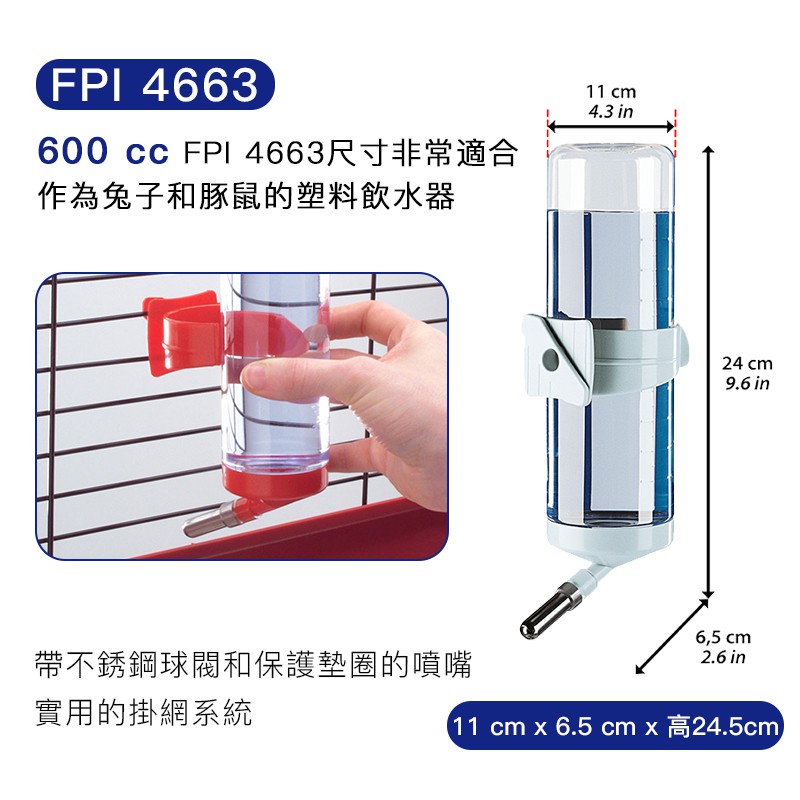 FPI 4663

600 cc FPI 4663尺寸非常適合作為兔子和豚鼠的塑料飲水器

11 cm
4.3 in

24 cm
9.6 in

6,5 cm
2.6 in

帶不銹鋼球閥和保護墊圈的噴嘴

實用的掛網系統

11 cm x 6.5 cm x 高24.5cm