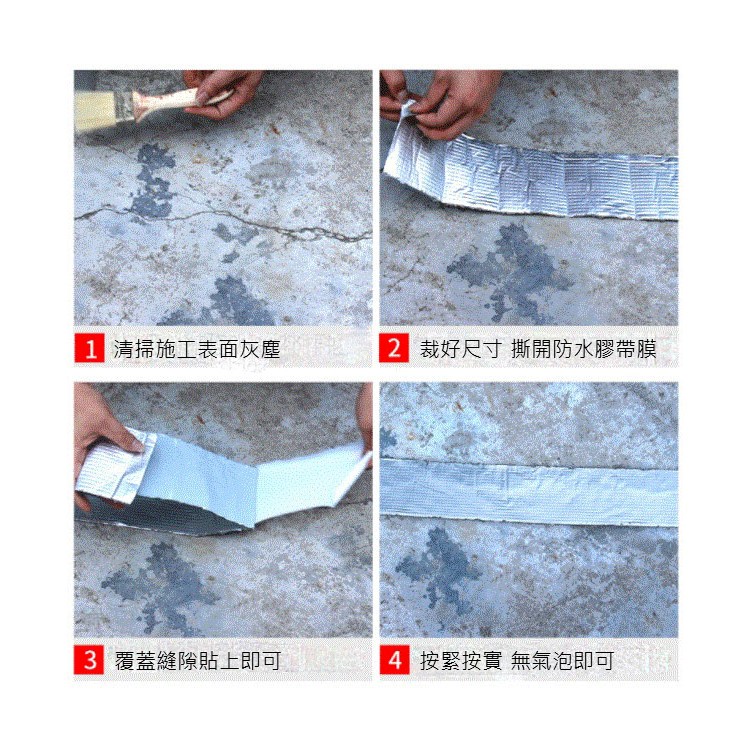 1 清掃施工表面灰塵

2 裁好尺寸 撕開防水膠帶膜

3 覆蓋縫隙貼上即可

4 按緊按實 無氣泡即可