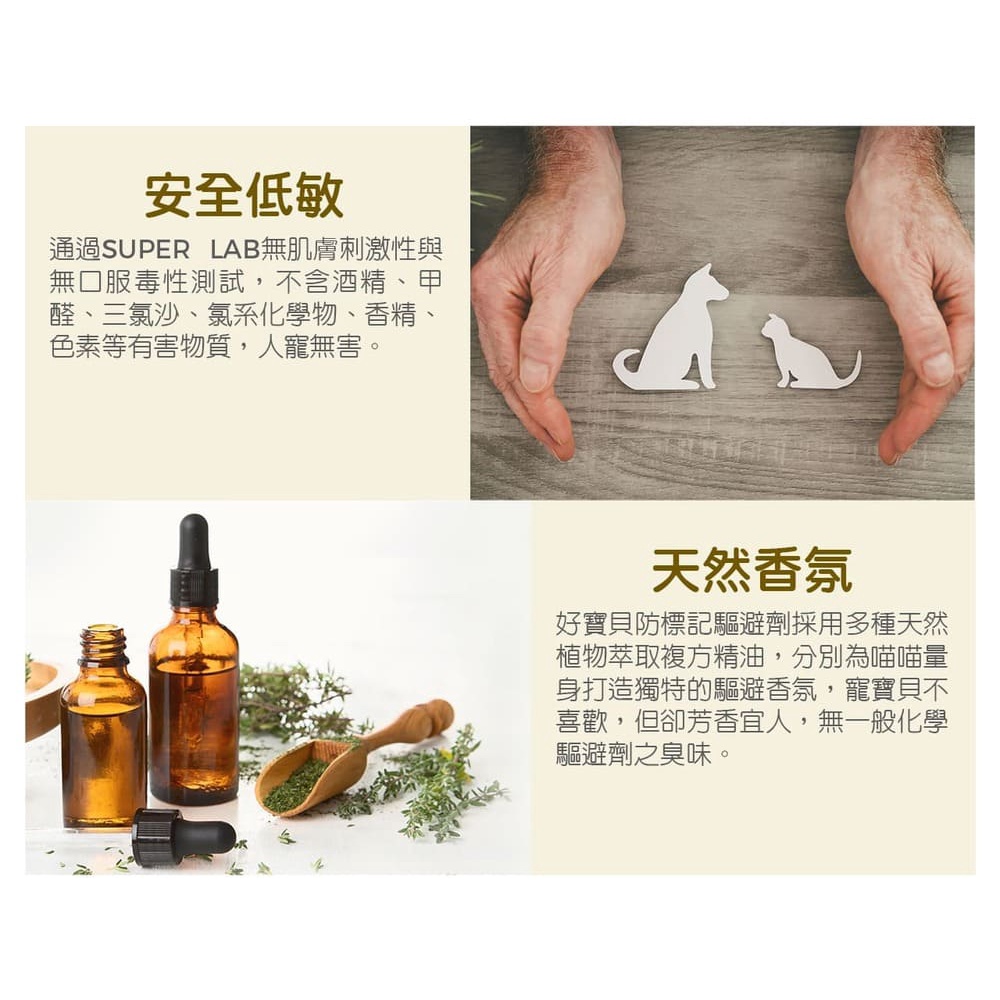 安全低敏

通過SUPER LAB無肌膚刺激性與無口服毒性測試，不含酒精、甲醛、三氯沙、氯系化學物、香精、色素等有害物質，人寵無害。

天然香氛

好寶貝防標記驅避劑採用多種天然植物萃取複方精油，分別為喵喵量身打造獨特的驅避香氛，寵寶貝不喜歡，但卻芳香宜人，無一般化學驅避劑之臭味。