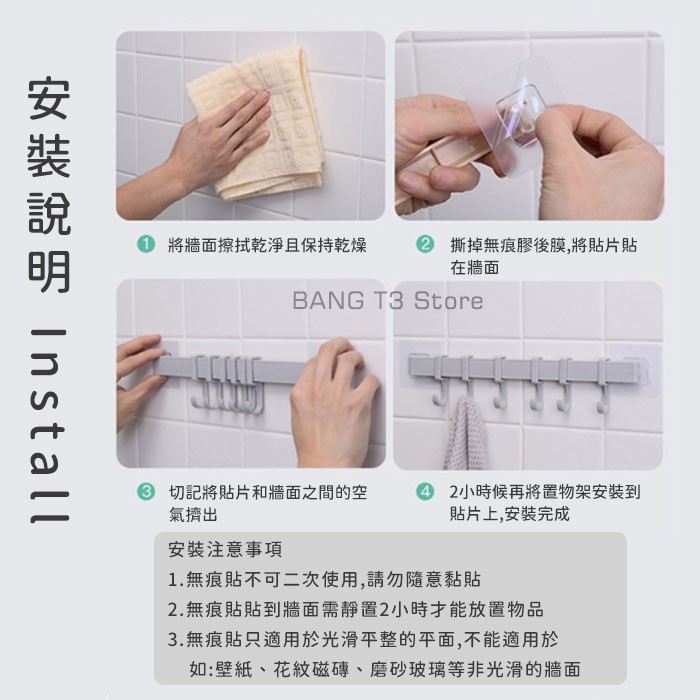 安裝說明 Install

1 將牆面擦拭乾淨且保持乾燥

2 撕掉無痕膠後膜,將貼片貼在牆面

BANG T3 Store

3 切記將貼片和牆面之間的空氣擠出

4 2小時候再將置物架安裝到貼片上,安裝完成

安裝注意事項

1.無痕貼不可二次使用,請勿隨意黏貼

2.無痕貼貼到牆面需靜置2小時才能放置物品

3.無痕貼只適用於光滑平整的平面,不能適用於如:壁紙、花紋磁磚、磨砂玻璃等非光滑的牆面