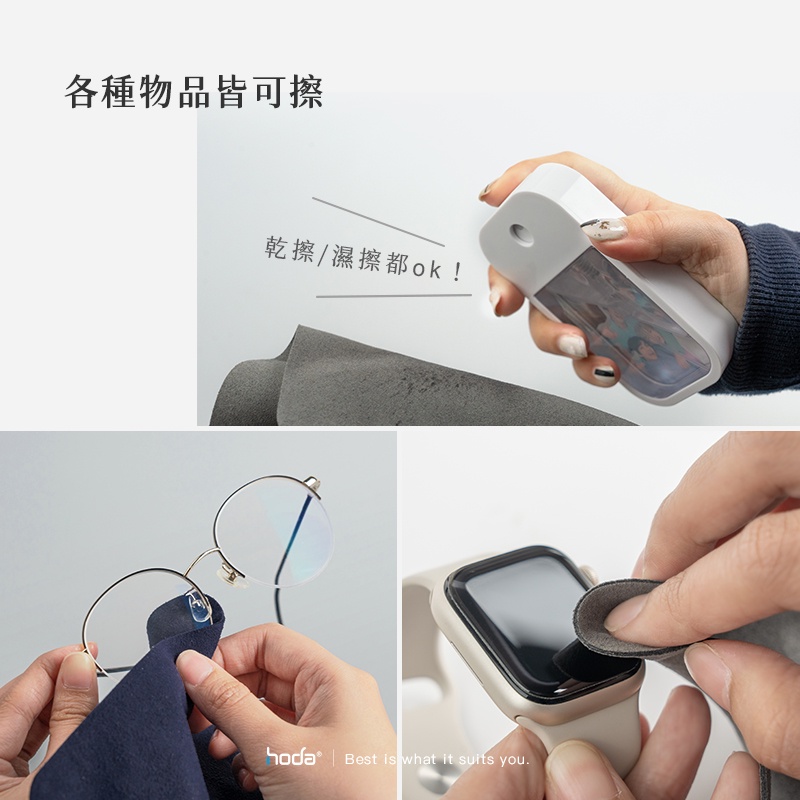 各種物品皆可擦

乾擦/濕擦都ok！

hoda® | Best is what it suits you.