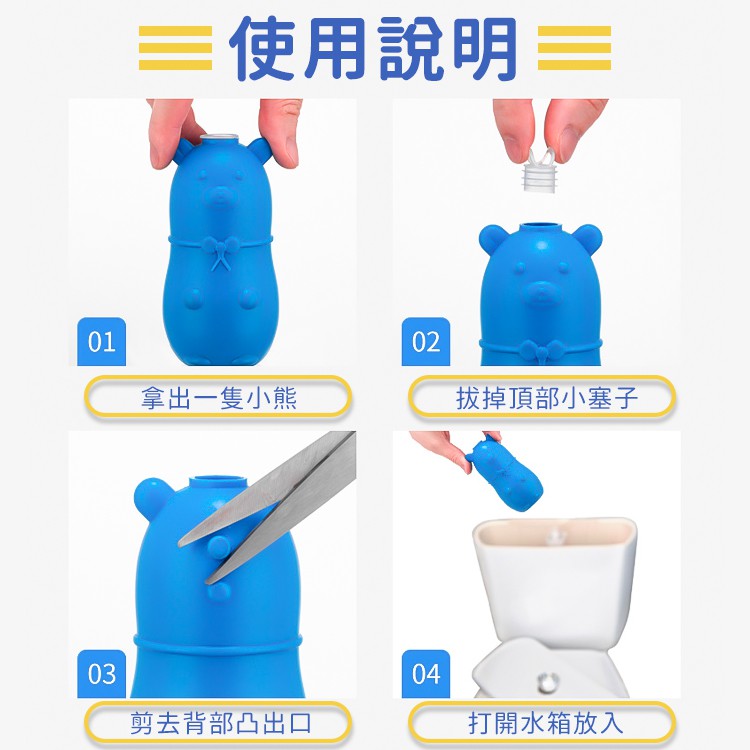 使用說明

01
拿出一隻小熊

02
拔掉頂部小塞子

03
剪去背部凸出口

04
打開水箱放入