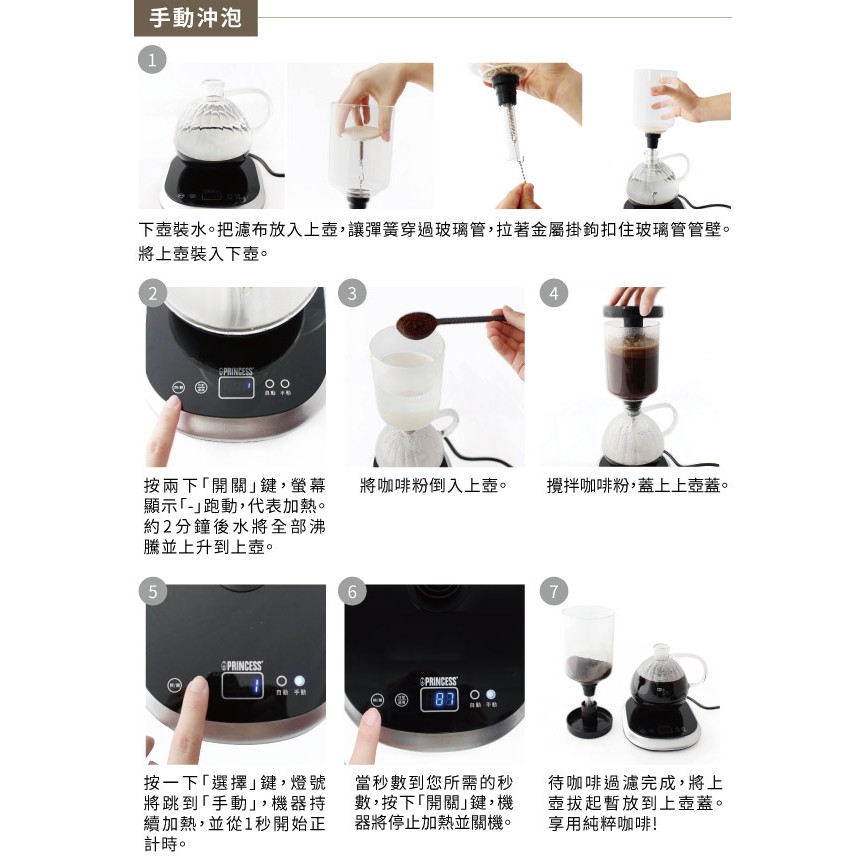 手動沖泡

1

下壺裝水。把濾布放入上壺，讓彈簧穿過玻璃管，拉著金屬掛鉤扣住玻璃管管壁。將上壺裝入下壺。

2

PRINCESS

自動 手動

按兩下「開關」鍵，螢幕顯示「-」跑動，代表加熱。約2分鐘後水將全部沸騰並上升到上壺。

3

將咖啡粉倒入上壺。

4

攪拌咖啡粉，蓋上上壺蓋。

5

PRINCESS

1

自動 手動

按一下「選擇」鍵，燈號將跳到「手動」，機器持續加熱，並從1秒開始正計時。

6

PRINCESS

87

自動 手動

當秒數到您所需的秒數，按下「開關」鍵，機器將停止加熱並關機。

7

待咖啡過濾完成，將上壺拔起暫放到上壺蓋。享用純粹咖啡!