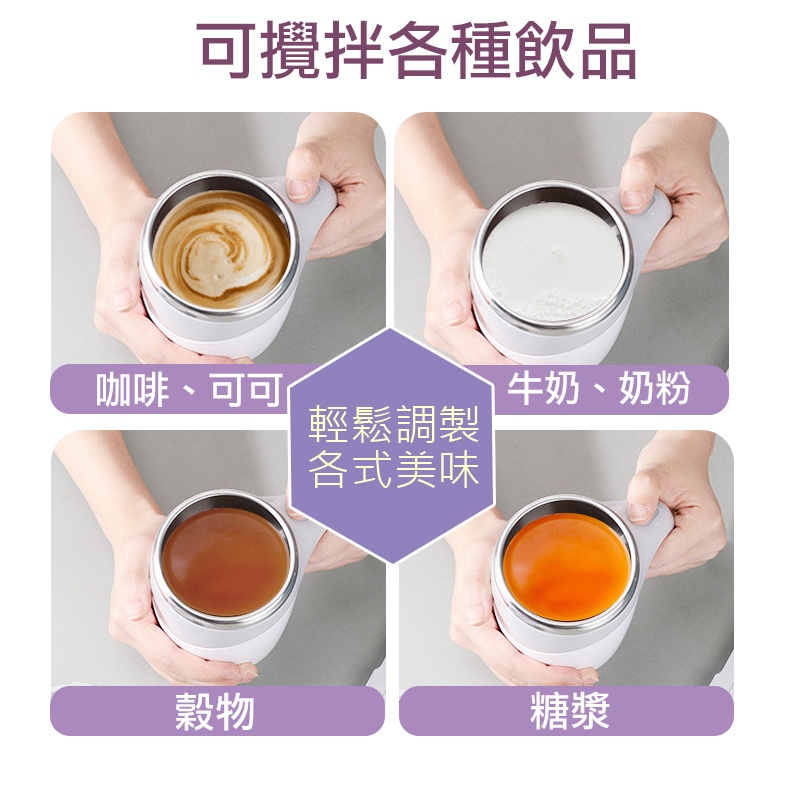 可攪拌各種飲品

咖啡、可可

牛奶、奶粉

輕鬆調製
各式美味

穀物

糖漿