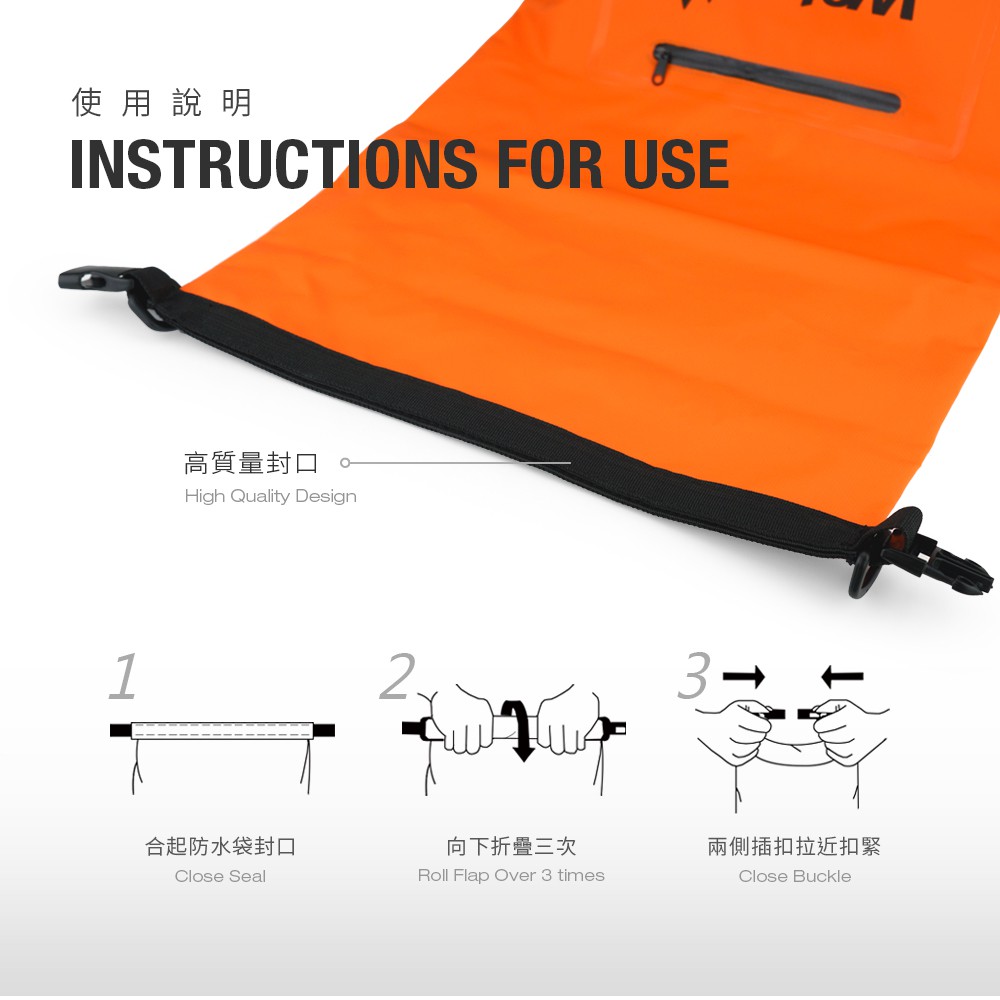 使用說明
INSTRUCTIONS FOR USE

高質量封口
High Quality Design

1
合起防水袋封口
Close Seal

2
向下折疊三次
Roll Flap Over 3 times

3
兩側插扣拉近扣緊
Close Buckle