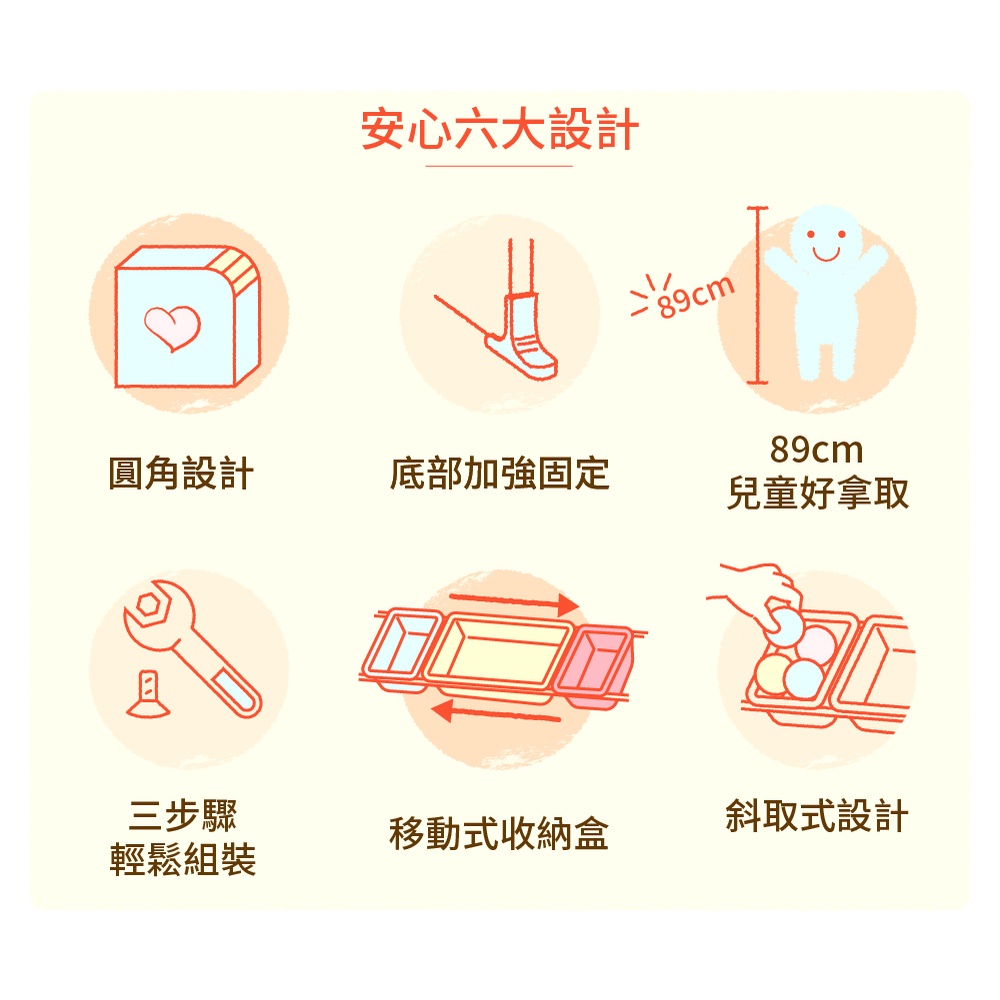 安心六大設計

圓角設計

底部加強固定

89cm

89cm
兒童好拿取

三步驟
輕鬆組裝

移動式收納盒

斜取式設計