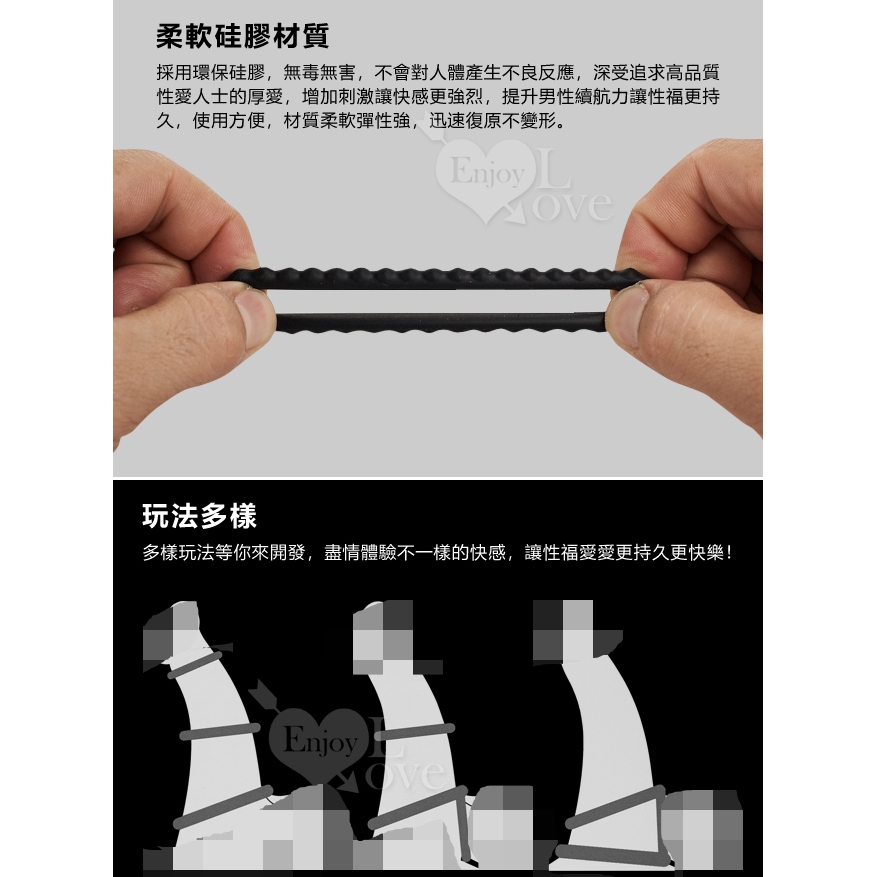 柔軟硅膠材質

採用環保硅膠，無毒無害，不會對人體產生不良反應，深受追求高品質性愛人士的厚愛，增加刺激讓快感更強烈，提升男性續航力讓性福更持久，使用方便，材質柔軟彈性強，迅速復原不變形。

Enjoy Love

玩法多樣

多樣玩法等你來開發，盡情體驗不一樣的快感，讓性福愛愛更持久更快樂!

Enjoy Love