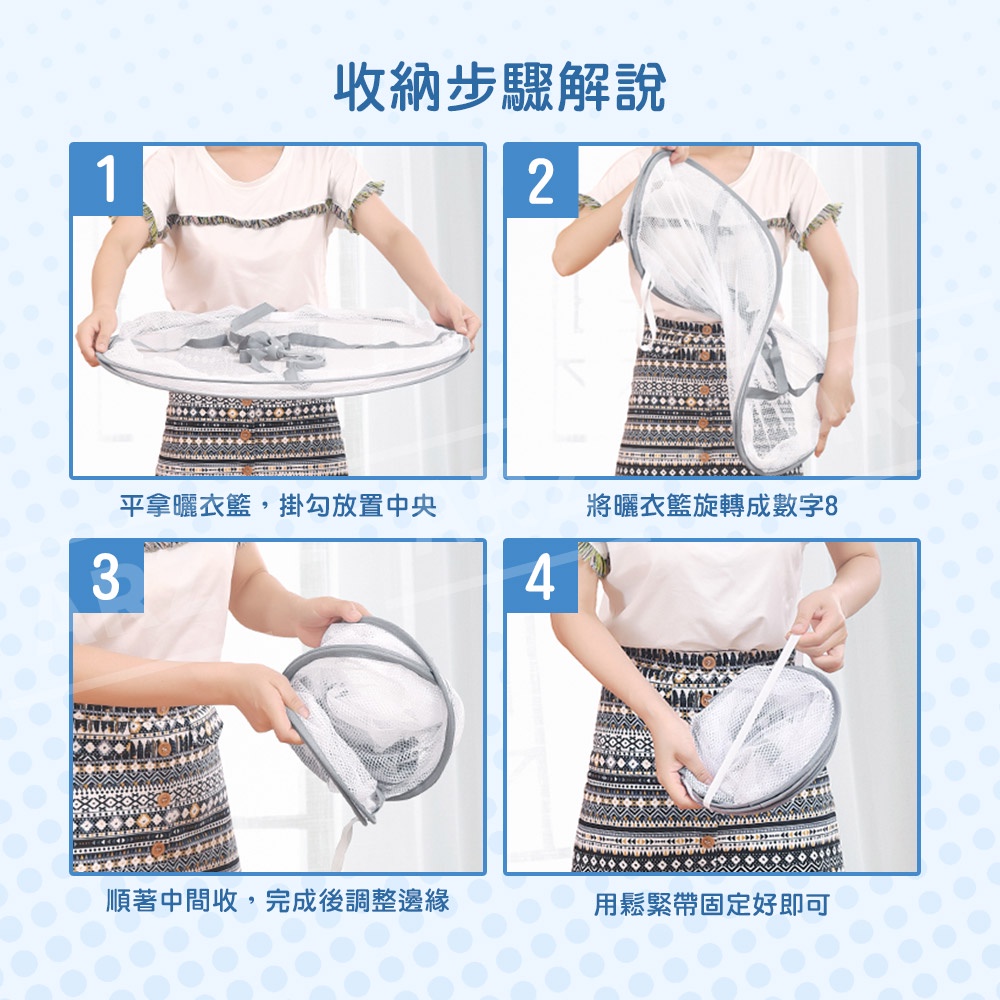 收納步驟解說

1

平拿曬衣籃，掛勾放置中央

2

將曬衣籃旋轉成數字8

3

順著中間收，完成後調整邊緣

4

用鬆緊帶固定好即可