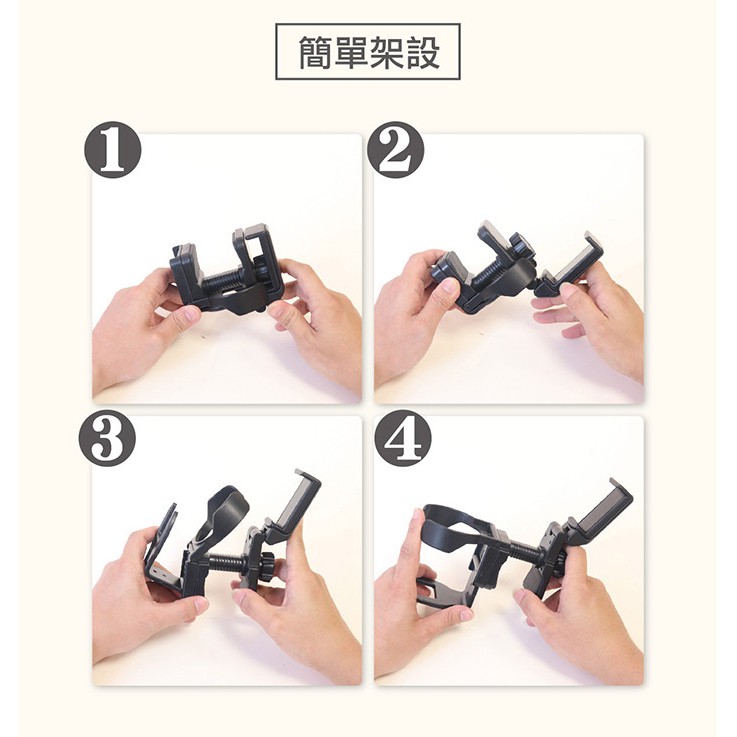 簡單架設

1

2

3

4