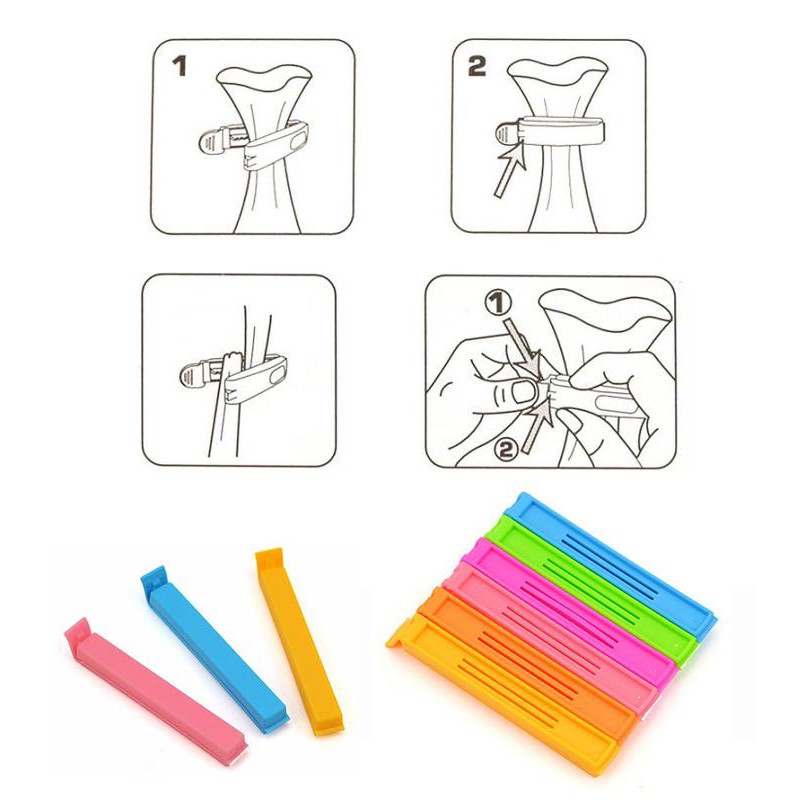 1

2

①

②