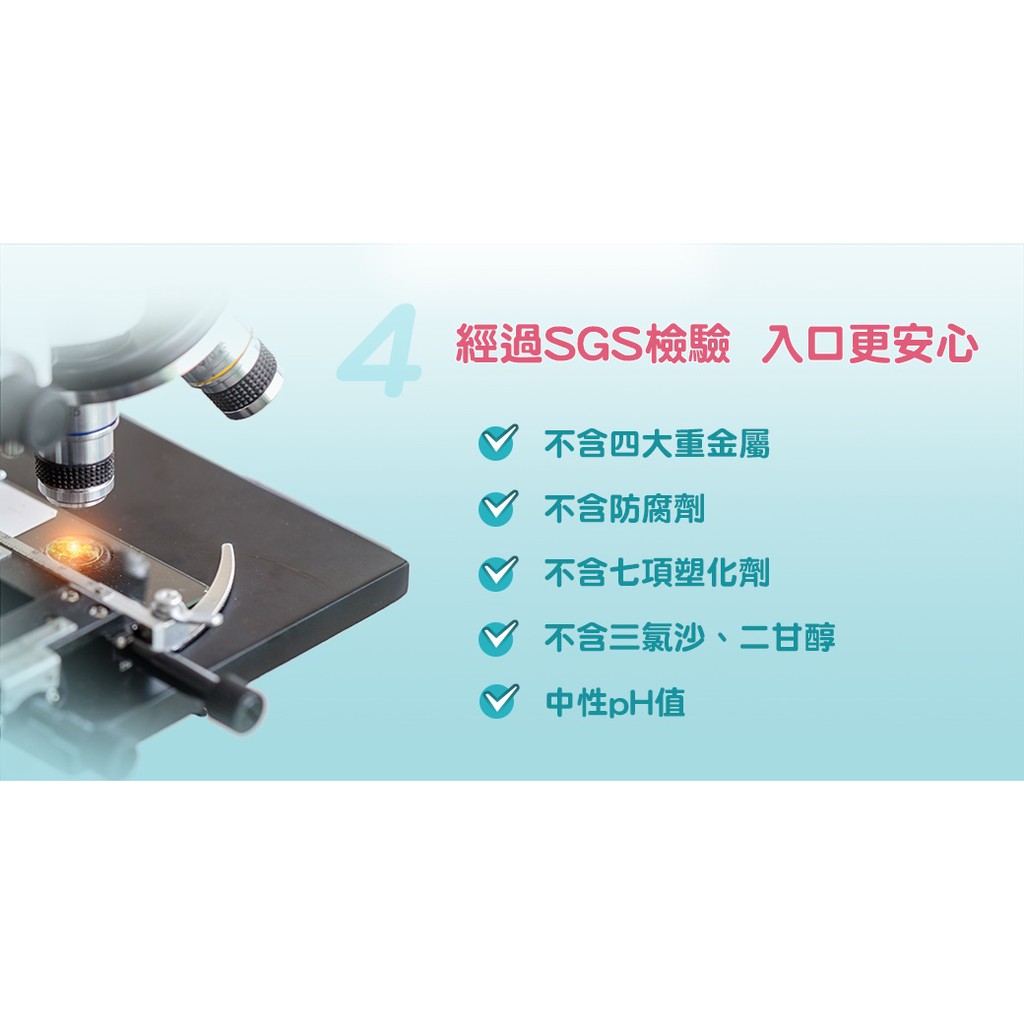 4 經過SGS檢驗 入口更安心

不含四大重金屬

不含防腐劑

不含七項塑化劑

不含三氯沙、二甘醇

中性pH值