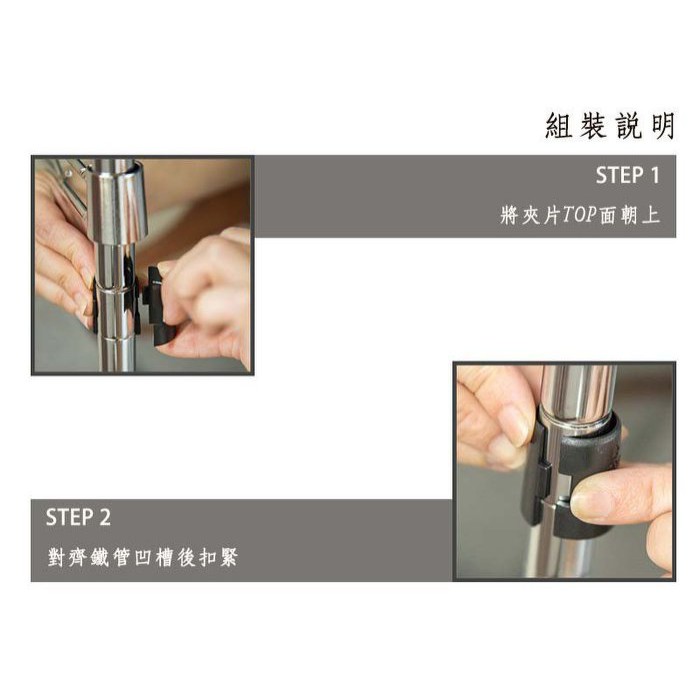 組裝說明

STEP 1

將夾片TOP面朝上

STEP 2

對齊鐵管凹槽後扣緊