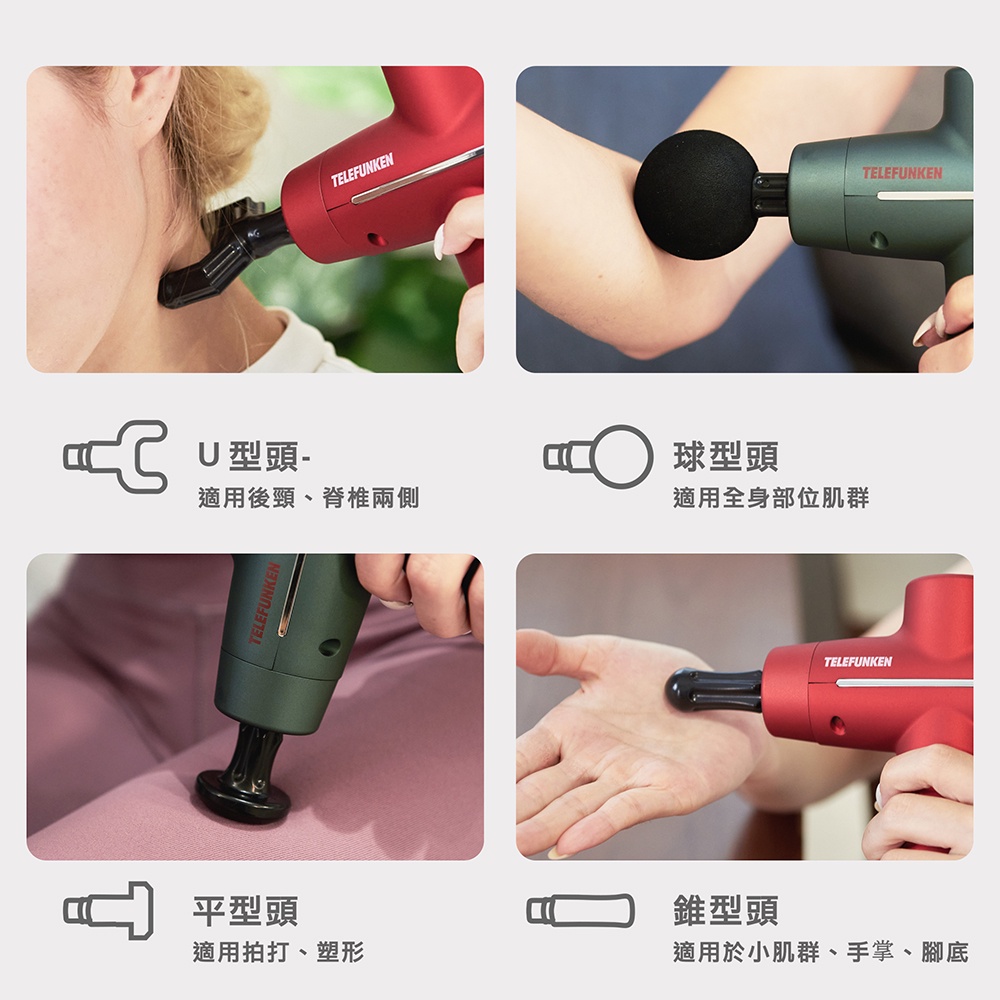 TELEFUNKEN

TELEFUNKEN

U 型頭-
適用後頸、脊椎兩側

球型頭
適用全身部位肌群

TELEFUNKEN

TELEFUNKEN

平型頭
適用拍打、塑形

錐型頭
適用於小肌群、手掌、腳底