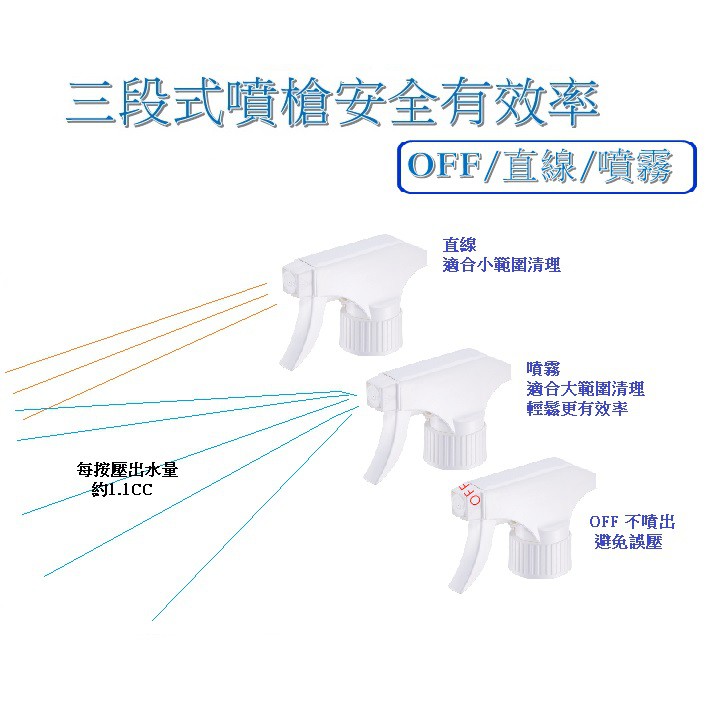 三段式噴槍安全有效率

OFF/直線/噴霧

直線
適合小範圍清理

噴霧
適合大範圍清理
輕鬆更有效率

每按壓出水量
約1.1CC

OFF

OFF 不噴出
避免誤壓