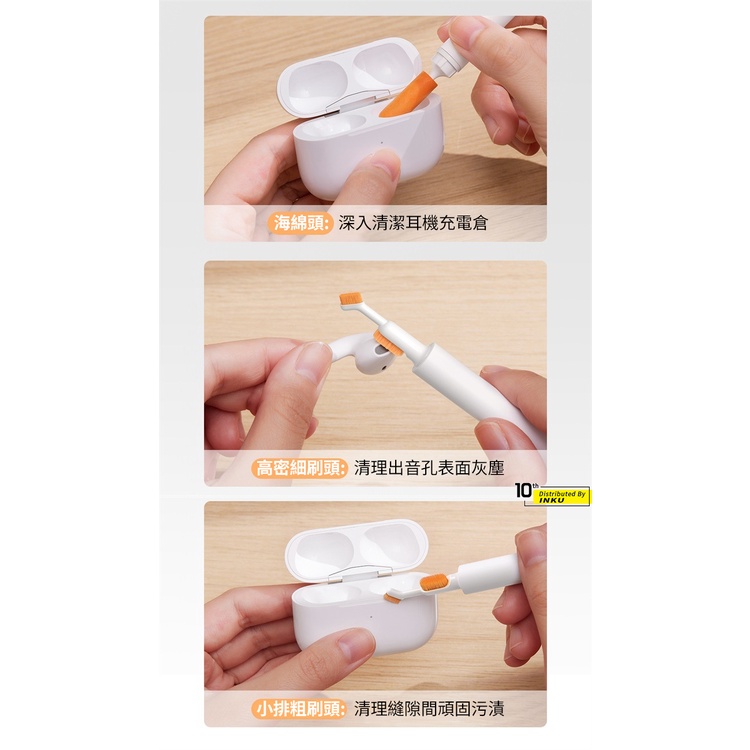 海綿頭: 深入清潔耳機充電倉

高密細刷頭: 清理出音孔表面灰塵

10th Distributed By INKU

小排粗刷頭: 清理縫隙間頑固污漬