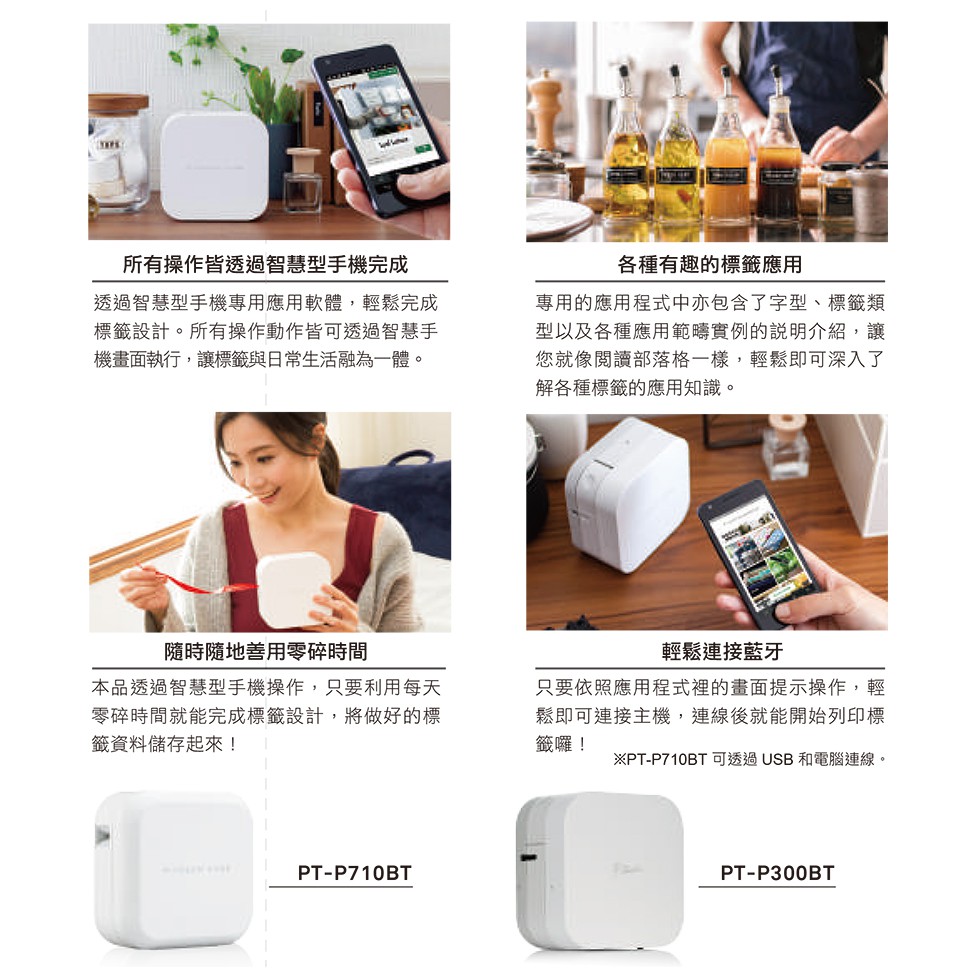 所有操作皆透過智慧型手機完成

透過智慧型手機專用應用軟體，輕鬆完成標籤設計。所有操作動作皆可透過智慧手機畫面執行，讓標籤與日常生活融為一體。

各種有趣的標籤應用

專用的應用程式中亦包含了字型、標籤類型以及各種應用範疇實例的說明介紹，讓您就像閱讀部落格一樣，輕鬆即可深入了解各種標籤的應用知識。

隨時隨地善用零碎時間

本品透過智慧型手機操作，只要利用每天零碎時間就能完成標籤設計，將做好的標籤資料儲存起來！

輕鬆連接藍牙

只要依照應用程式裡的畫面提示操作，輕鬆即可連接主機，連線後就能開始列印標籤囉！

※PT-P710BT 可透過 USB 和電腦連線。

PT-P710BT

PT-P300BT