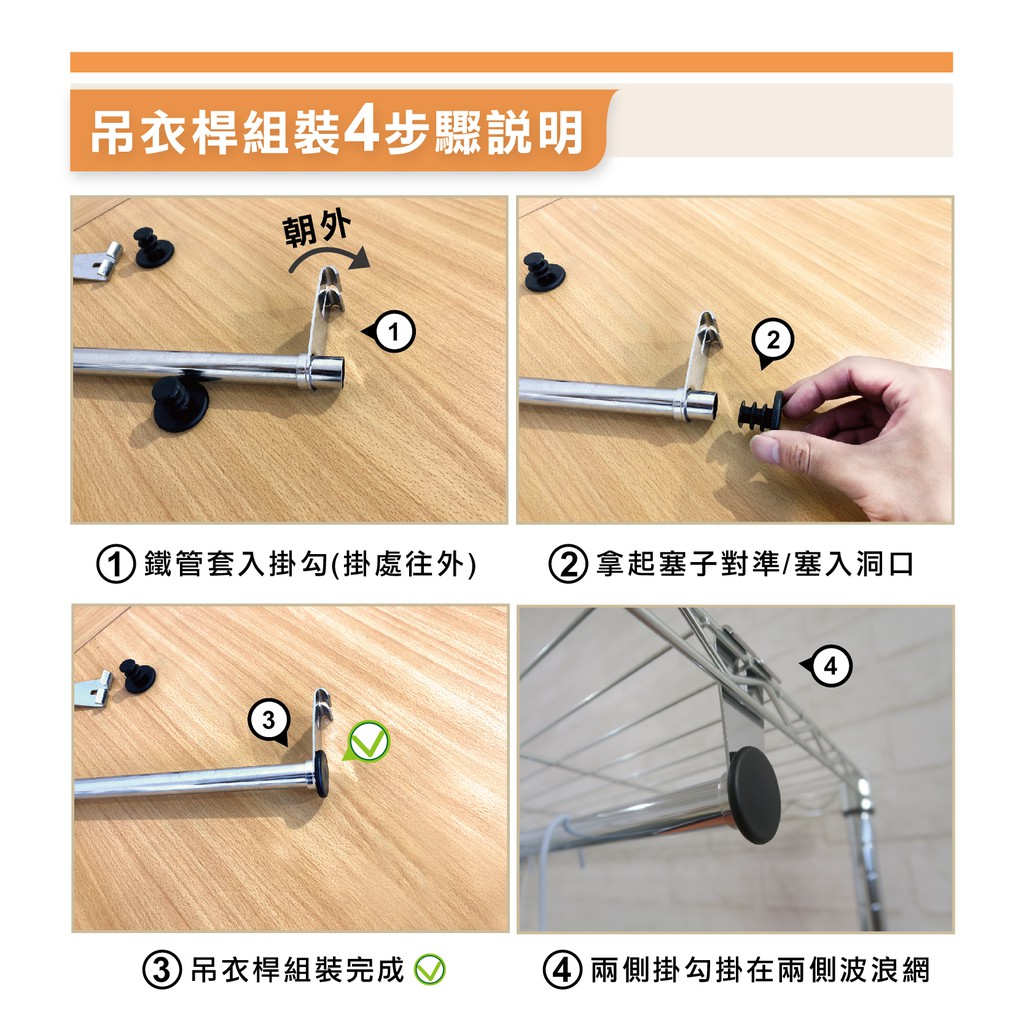 吊衣桿組裝4步驟說明

朝外

1

2

1 鐵管套入掛勾(掛處往外)

2 拿起塞子對準/塞入洞口

3

4

3 吊衣桿組裝完成

4 兩側掛勾掛在兩側波浪網