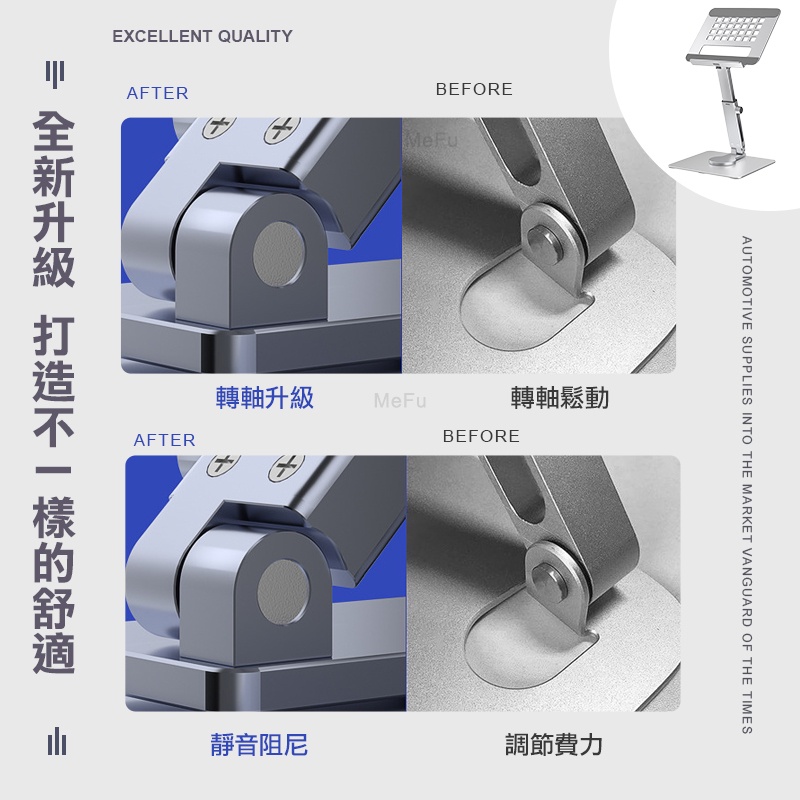 EXCELLENT QUALITY

全新升級 打造不一樣的舒適

AFTER

BEFORE

MeFu

轉軸升級

MeFu

轉軸鬆動

AFTER

BEFORE

靜音阻尼

調節費力

AUTOMOTIVE SUPPLIES INTO THE MARKET VANGUARD OF THE TIMES