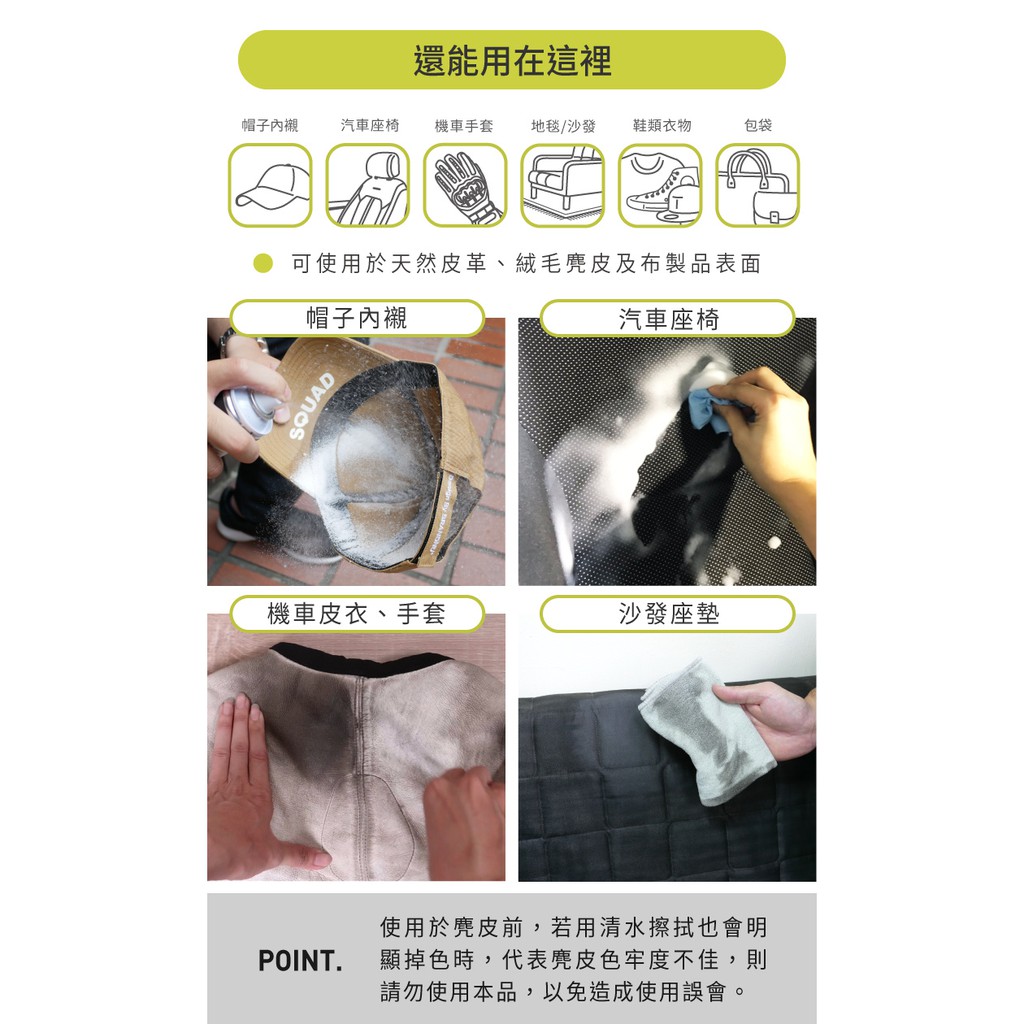 還能用在這裡

帽子內襯
汽車座椅
機車手套
地毯/沙發
鞋類衣物
包袋

可使用於天然皮革、絨毛麂皮及布製品表面

帽子內襯

SQUAD

汽車座椅

機車皮衣、手套

沙發座墊

POINT.

使用於麂皮前，若用清水擦拭也會明顯掉色時，代表麂皮色牢度不佳，則請勿使用本品，以免造成使用誤會。