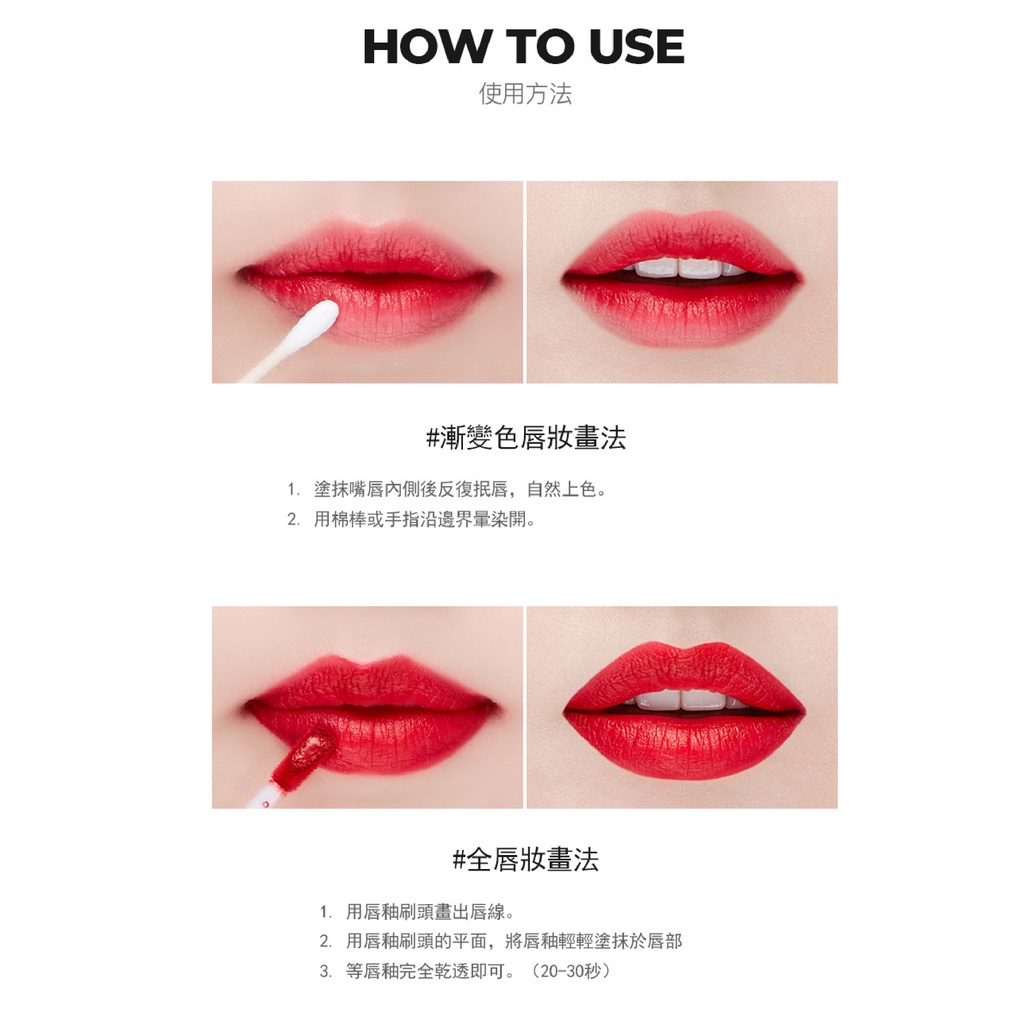 HOW TO USE
使用方法

#漸變色唇妝畫法

1. 塗抹嘴唇內側後反復抿唇，自然上色。
2. 用棉棒或手指沿邊界暈染開。

#全唇妝畫法

1. 用唇釉刷頭畫出唇線。
2. 用唇釉刷頭的平面，將唇釉輕輕塗抹於唇部
3. 等唇釉完全乾透即可。（20-30秒）